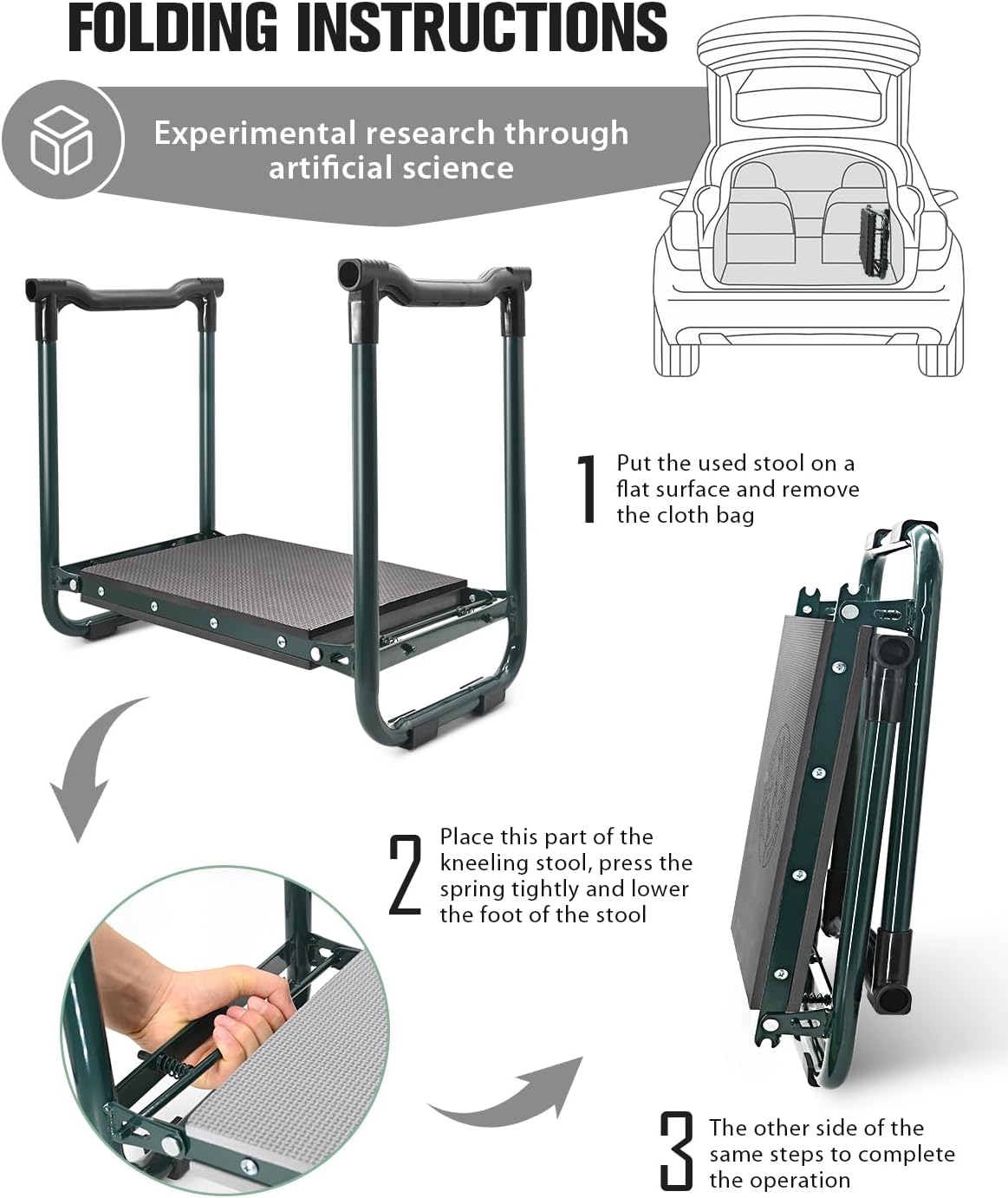 FOLDING INSTRUCTIONS

Experimental research through artificial science

1 Put the used stool on a flat surface and remove the cloth bag

2 Place this part of the kneeling stool, press the spring tightly and lower the foot of the stool

3 The other side of the same steps to complete the operation