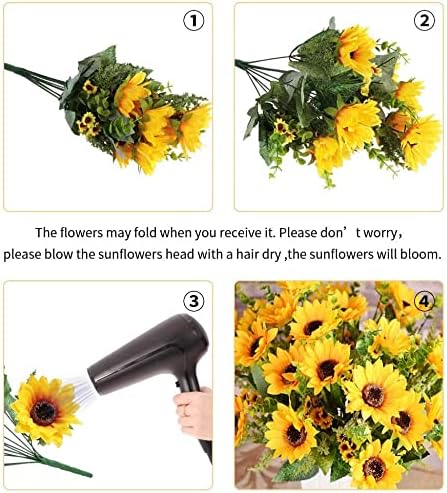 ①

②

The flowers may fold when you receive it. Please don’t worry, please blow the sunflowers head with a hair dry ,the sunflowers will bloom.

③

④