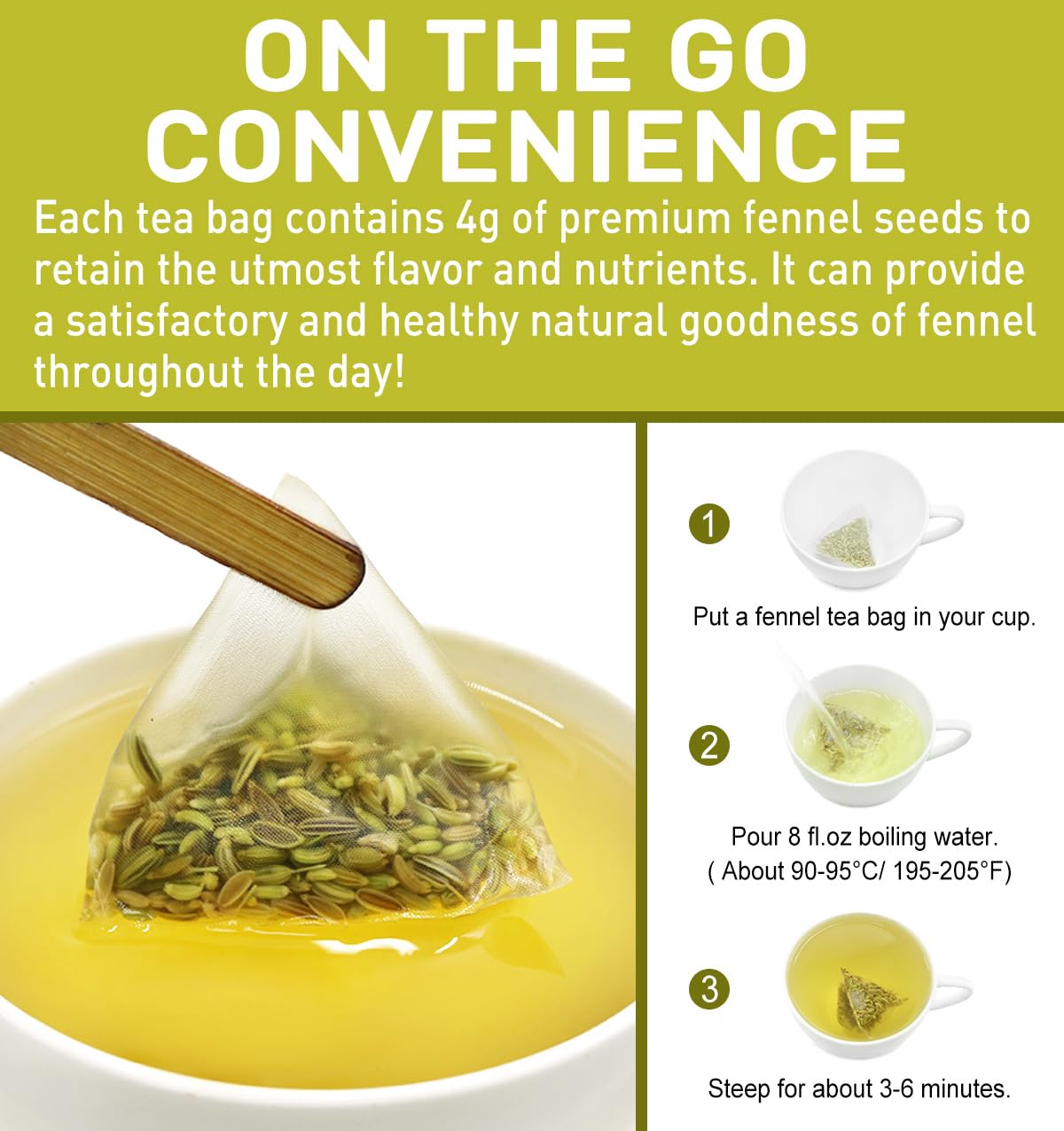 ON THE GO CONVENIENCE

Each tea bag contains 4g of premium fennel seeds to retain the utmost flavor and nutrients. It can provide a satisfactory and healthy natural goodness of fennel throughout the day!

1

Put a fennel tea bag in your cup.

2

Pour 8 fl.oz boiling water. ( About 90-95°C/ 195-205°F)

3

Steep for about 3-6 minutes.