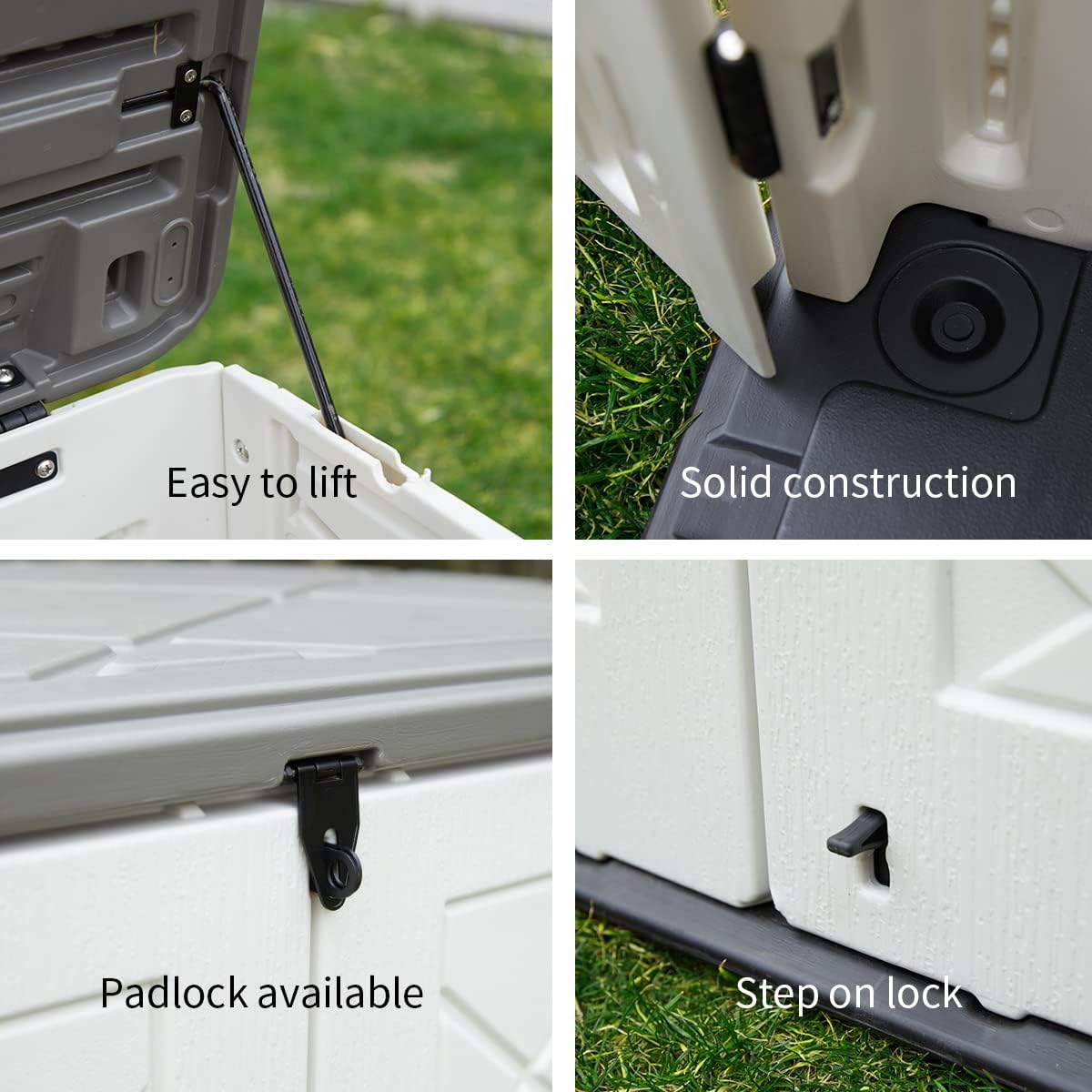 Easy to lift

Solid construction

Padlock available

Step on lock