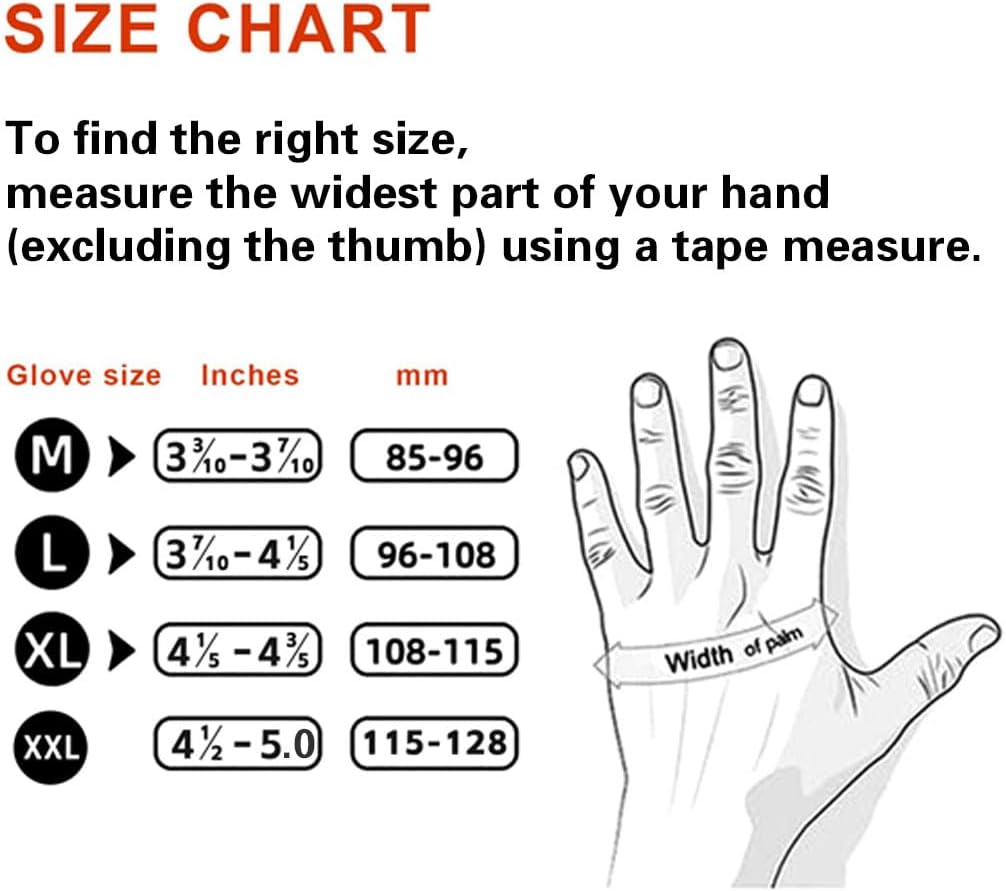 SIZE CHART

To find the right size, measure the widest part of your hand (excluding the thumb) using a tape measure.

| Glove size | Inches | mm |
|---|---|---|
| M | $3\frac{3}{10}$-$3\frac{7}{10}$ | 85-96 |
| L | $3\frac{7}{10}$-$4\frac{1}{5}$ | 96-108 |
| XL | $4\frac{1}{5}$-$4\frac{3}{5}$ | 108-115 |
| XXL | $4\frac{1}{2}$-5.0 | 115-128 |

Width of palm