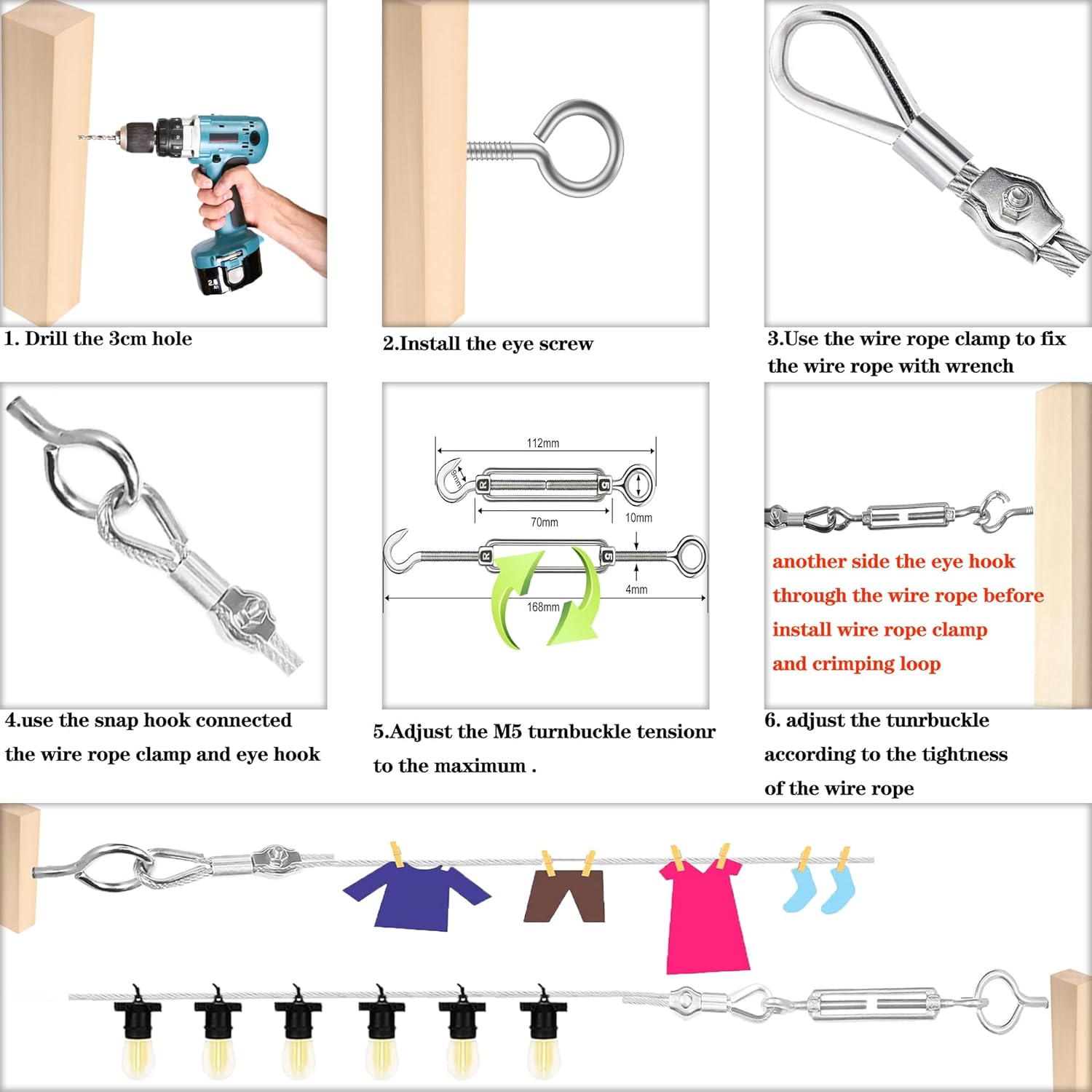 1. Drill the 3cm hole

2.Install the eye screw

3.Use the wire rope clamp to fix the wire rope with wrench

112mm

9mm

R

G

70mm

10mm

R

G

4mm

168mm

another side the eye hook through the wire rope before install wire rope clamp and crimping loop

4.use the snap hook connected the wire rope clamp and eye hook

5.Adjust the M5 turnbuckle tensionr to the maximum .

6. adjust the tunrbuckle according to the tightness of the wire rope