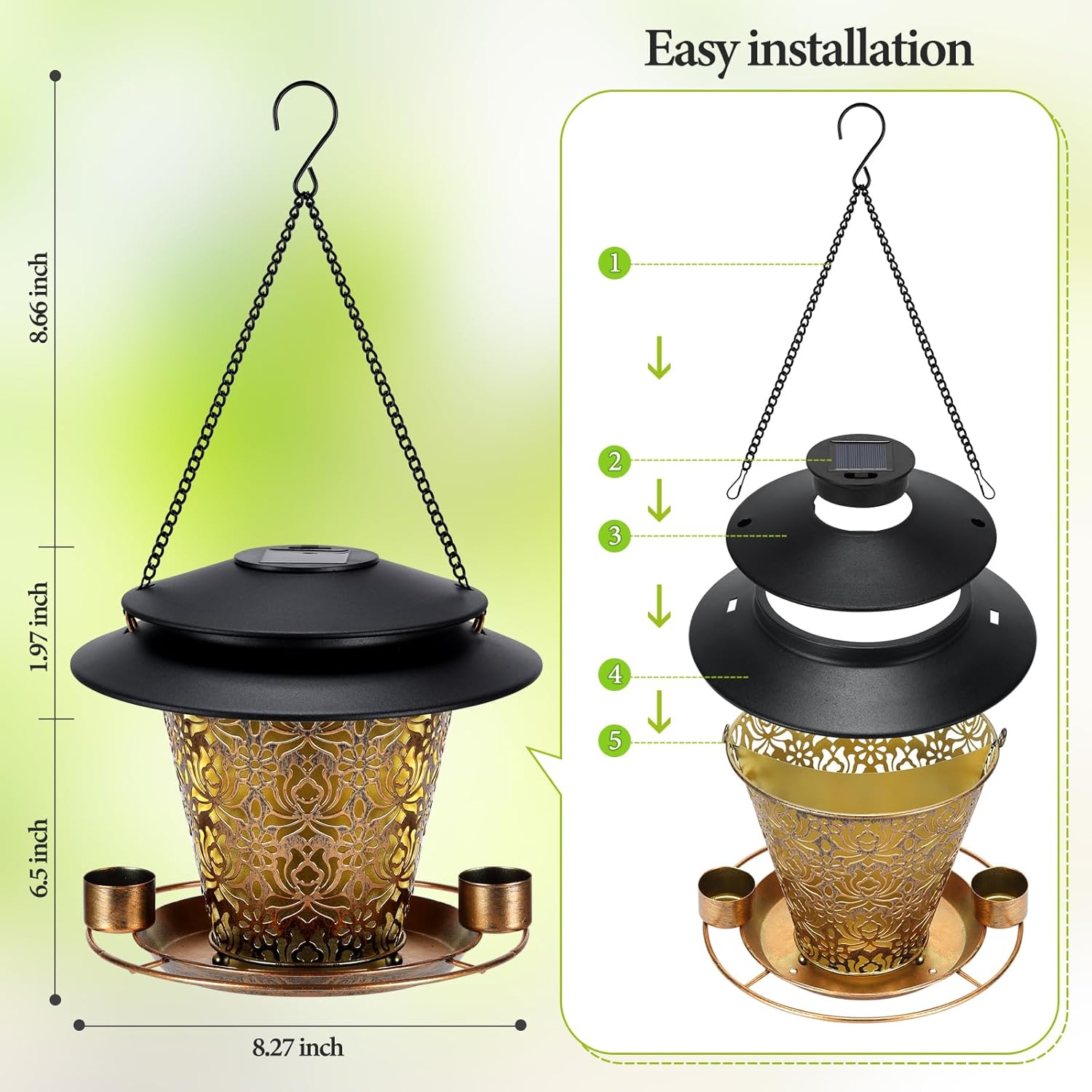 Easy installation

8.66 inch

1.97 inch

6.5 inch

8.27 inch

1

2

3

4

5