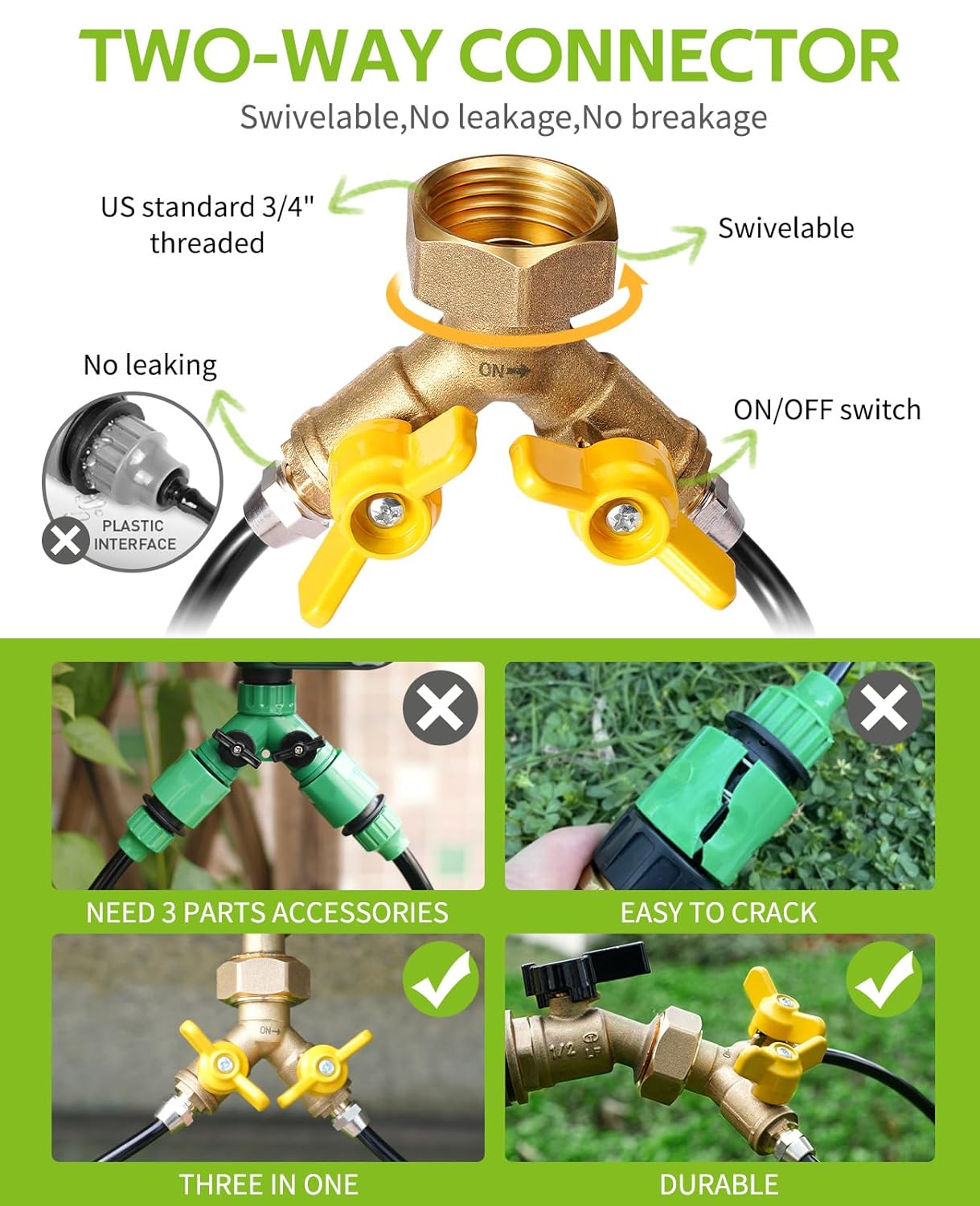 TWO-WAY CONNECTOR

Swivelable,No leakage,No breakage

US standard 3/4" threaded

Swivelable

No leaking

ON

ON/OFF switch

PLASTIC INTERFACE

NEED 3 PARTS ACCESSORIES

EASY TO CRACK

ON

1/2 LF

THREE IN ONE

DURABLE