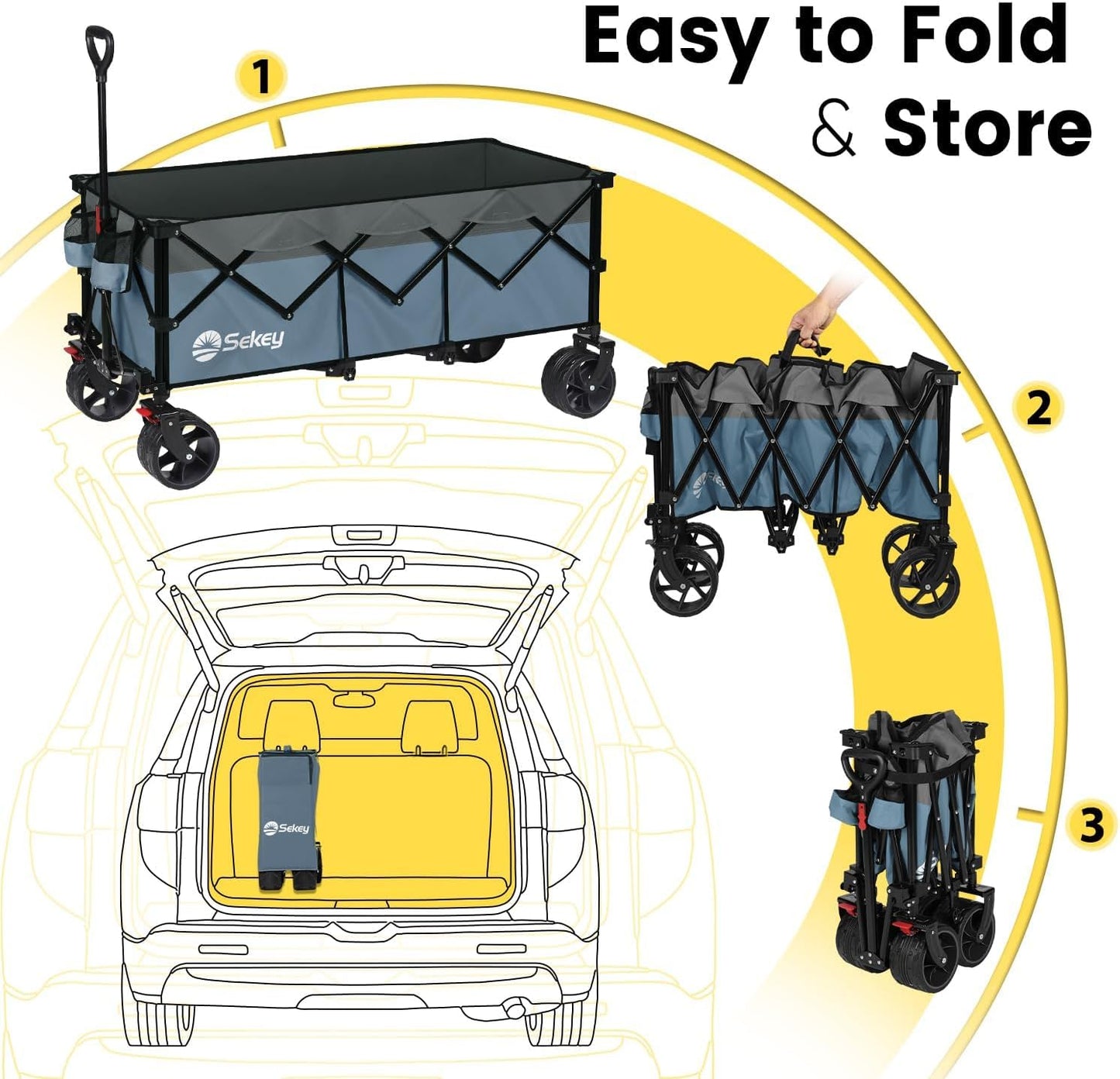 Easy to Fold & Store

1

Sekey

2

3

Sekey