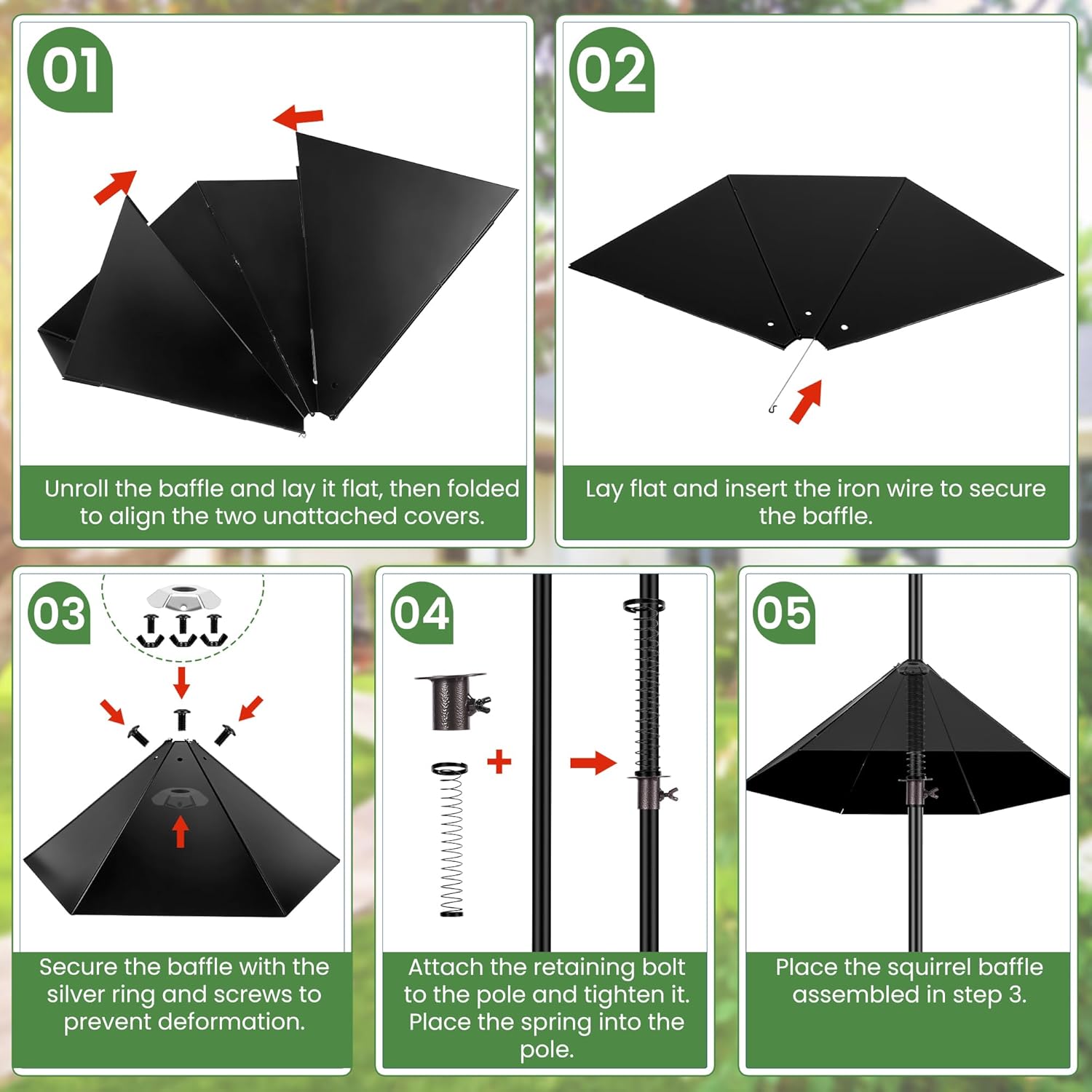 01

Unroll the baffle and lay it flat, then folded to align the two unattached covers.

02

Lay flat and insert the iron wire to secure the baffle.

03

Secure the baffle with the silver ring and screws to prevent deformation.

04

+

Attach the retaining bolt to the pole and tighten it. Place the spring into the pole.

05

Place the squirrel baffle assembled in step 3.