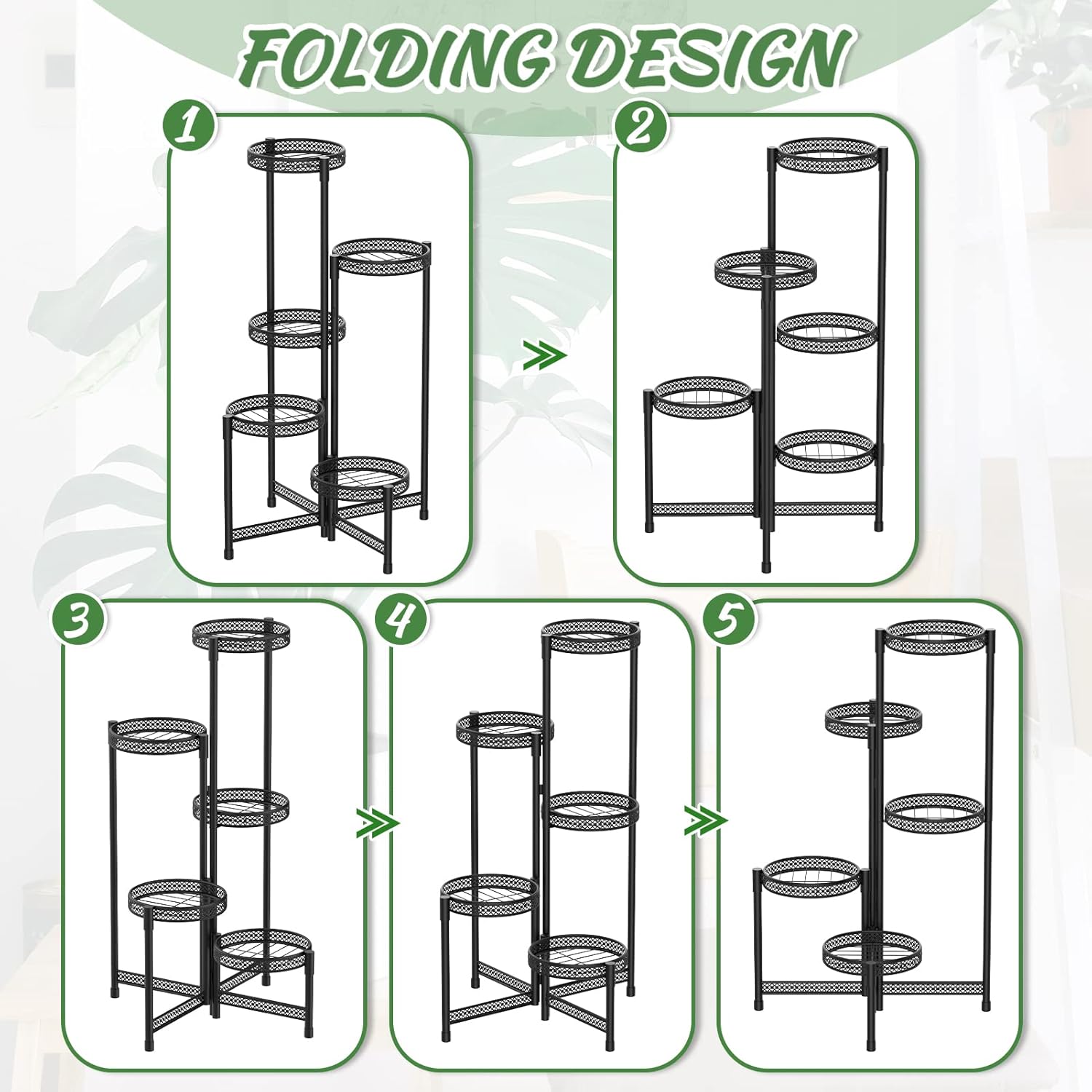 FOLDING DESIGN

1

2

3

4

5