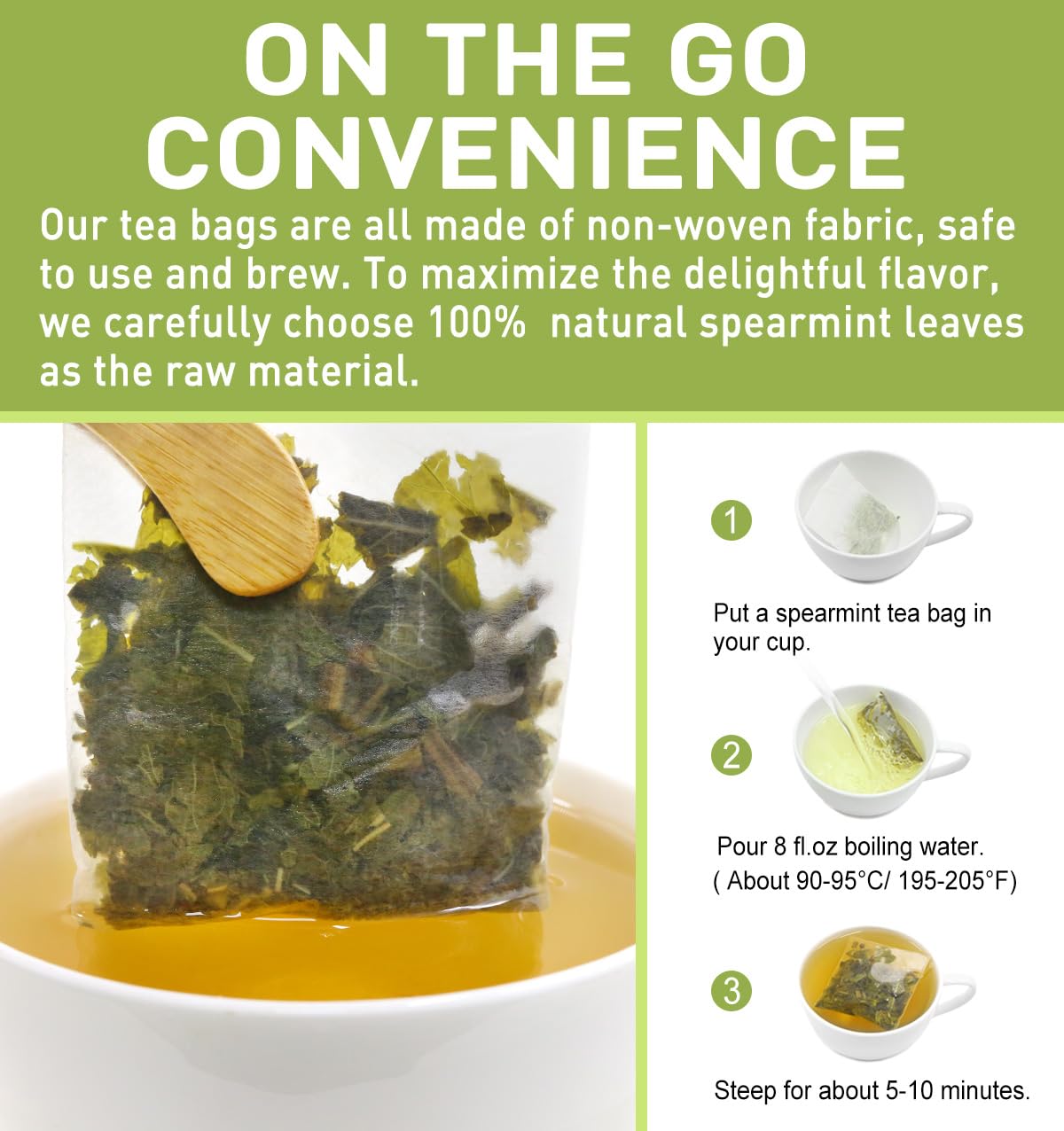 ON THE GO CONVENIENCE

Our tea bags are all made of non-woven fabric, safe to use and brew. To maximize the delightful flavor, we carefully choose 100%  natural spearmint leaves as the raw material.

1

Put a spearmint tea bag in your cup.

2

Pour 8 fl.oz boiling water. ( About 90-95°C/ 195-205°F)

3

Steep for about 5-10 minutes.