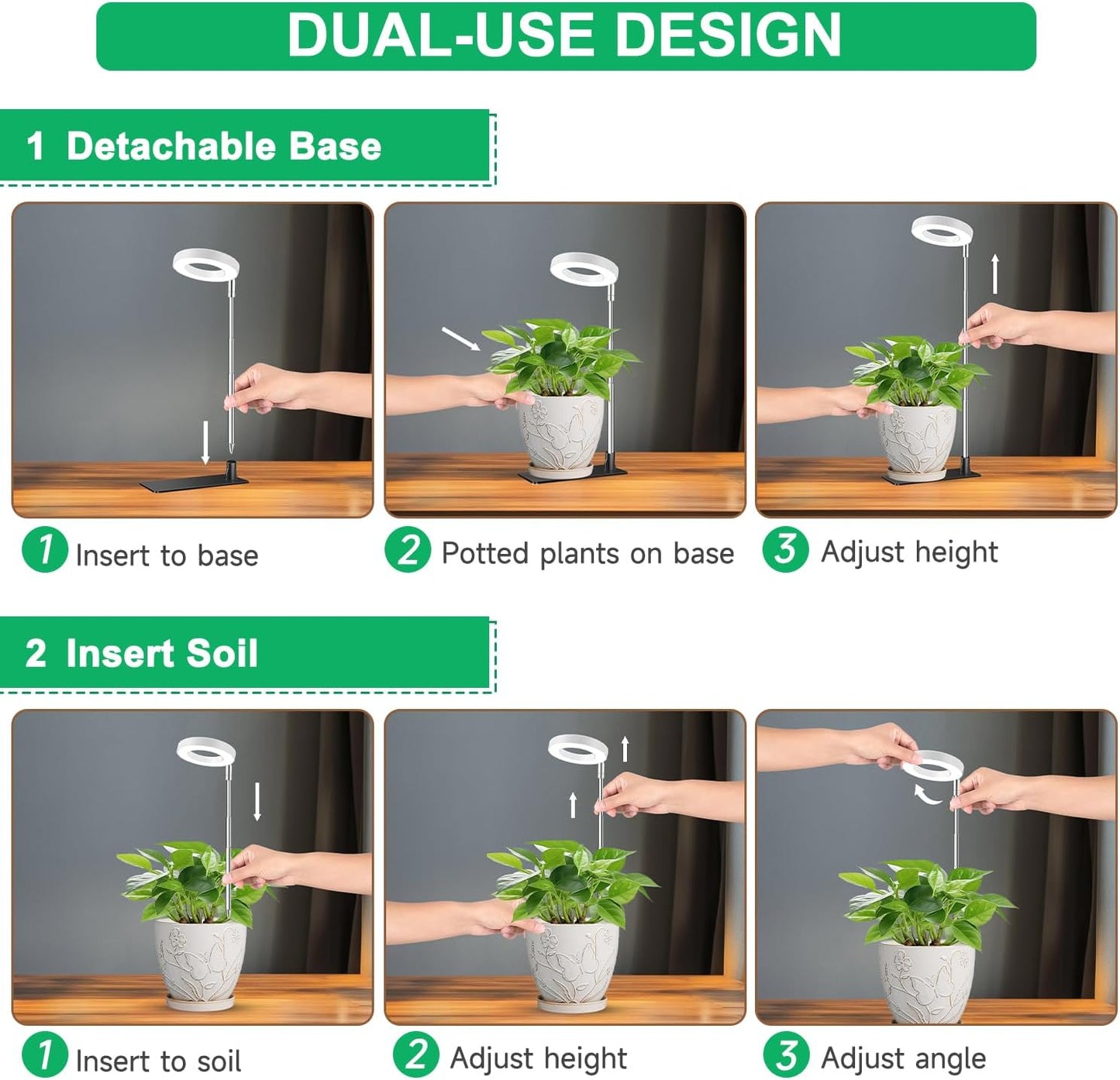 DUAL-USE DESIGN

1 Detachable Base

1 Insert to base

2 Potted plants on base

3 Adjust height

2 Insert Soil

1 Insert to soil

2 Adjust height

3 Adjust angle