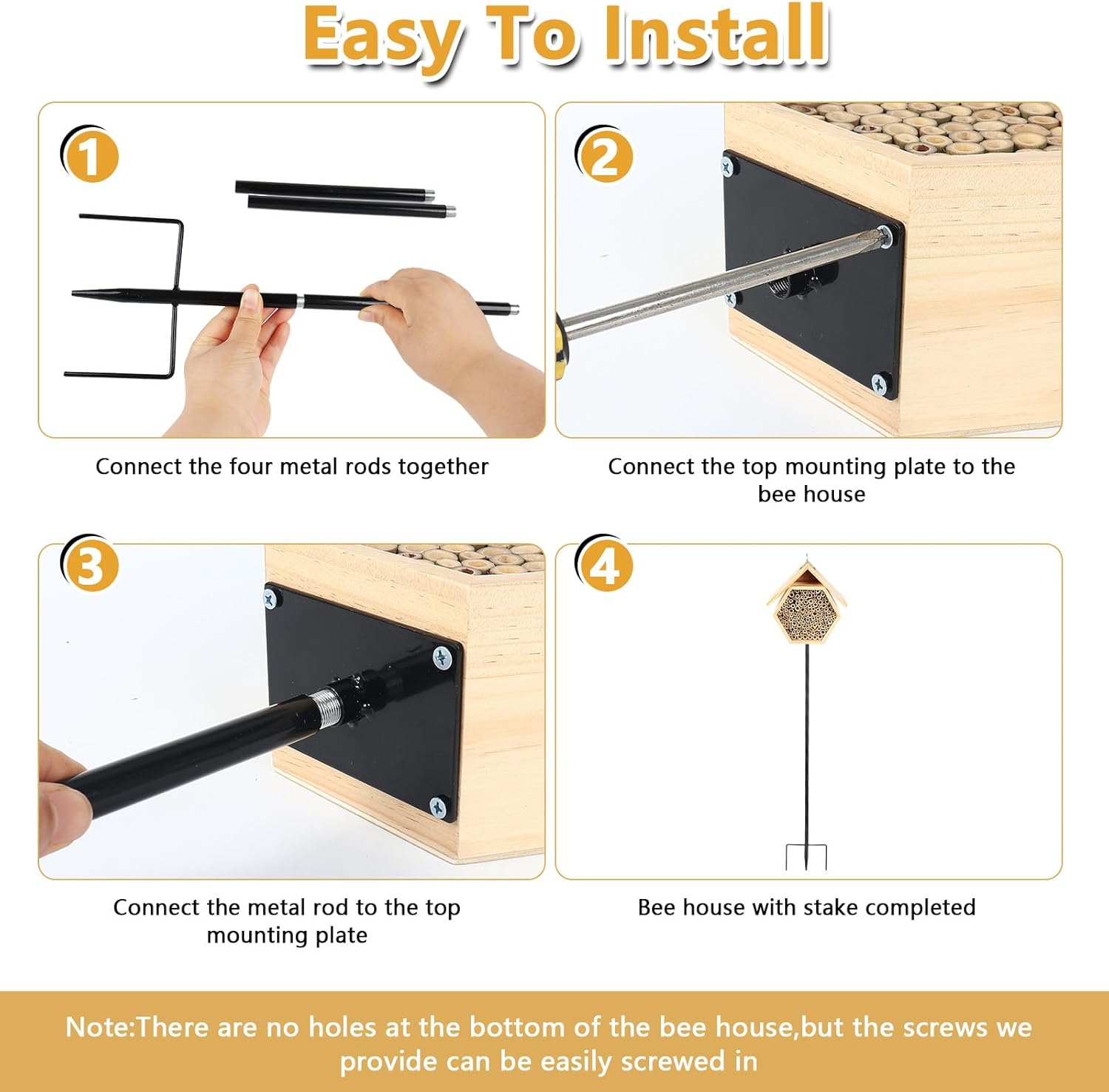 Easy To Install

1

Connect the four metal rods together

2

Connect the top mounting plate to the bee house

3

Connect the metal rod to the top mounting plate

4

Bee house with stake completed

Note:There are no holes at the bottom of the bee house,but the screws we provide can be easily screwed in