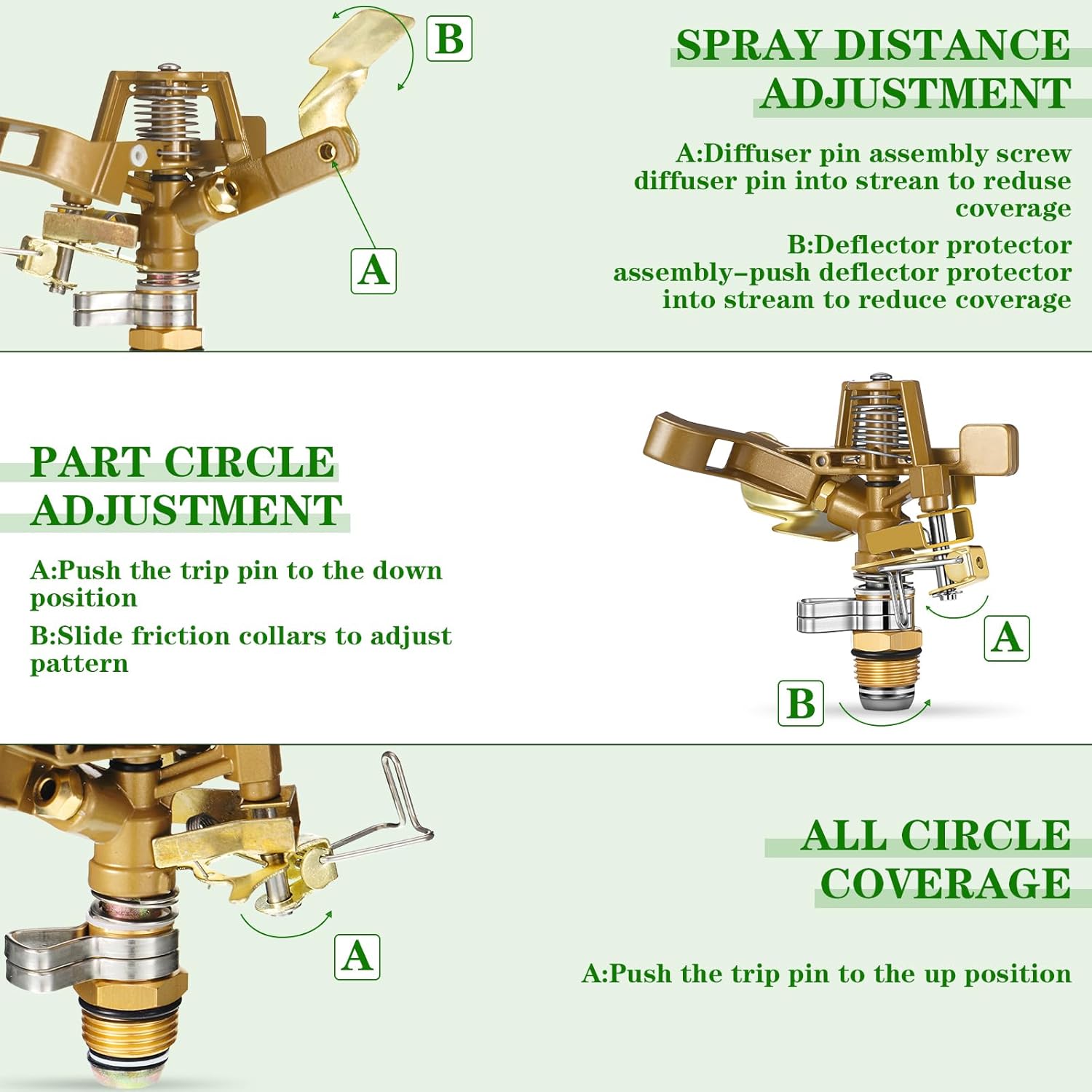 B

A

SPRAY DISTANCE ADJUSTMENT

A:Diffuser pin assembly screw diffuser pin into strean to reduse coverage

B:Deflector protector assembly–push deflector protector into stream to reduce coverage

PART CIRCLE ADJUSTMENT

A:Push the trip pin to the down position

B:Slide friction collars to adjust pattern

A

B

A

ALL CIRCLE COVERAGE

A:Push the trip pin to the up position