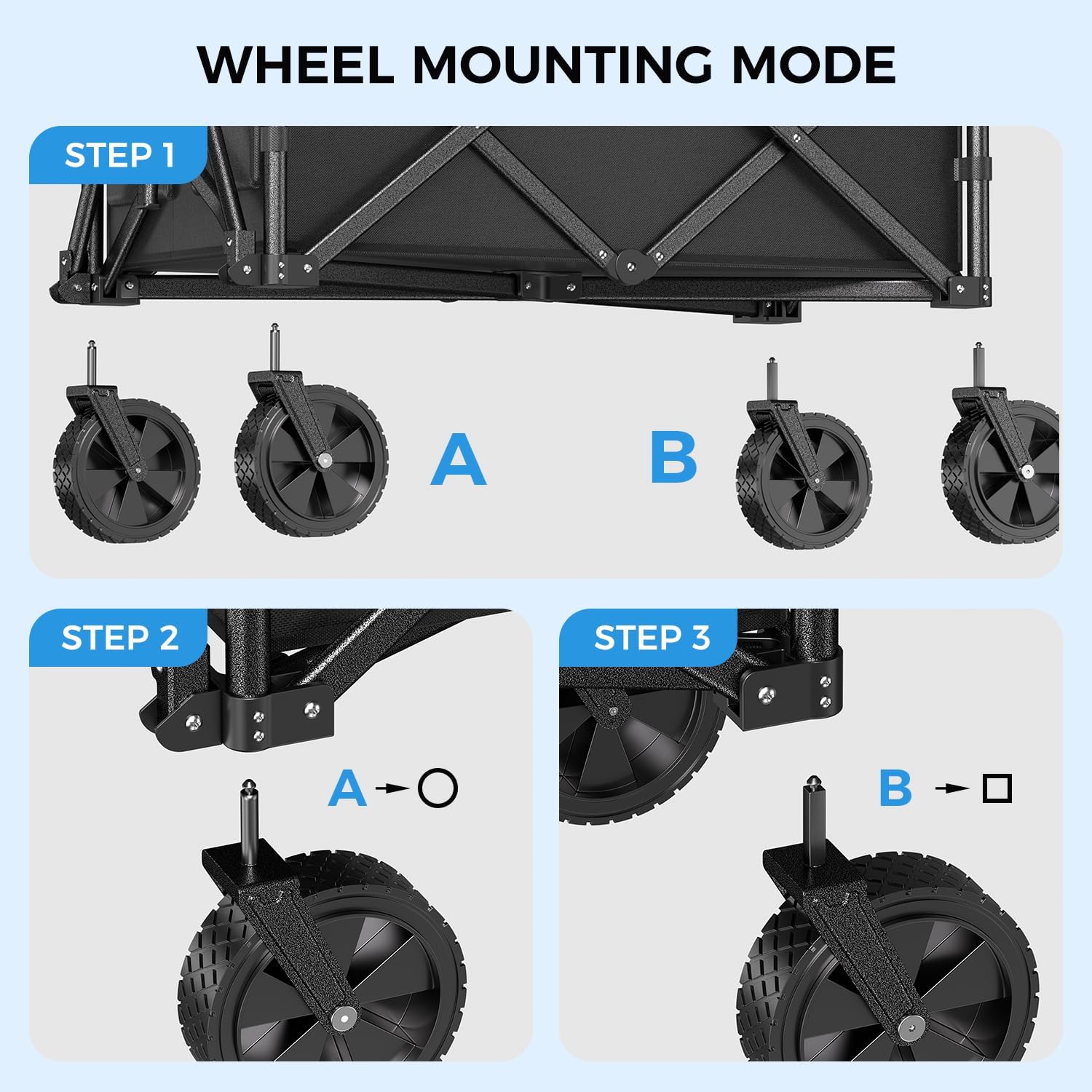 WHEEL MOUNTING MODE

STEP 1

A

B

STEP 2

A → ○

STEP 3

B → □