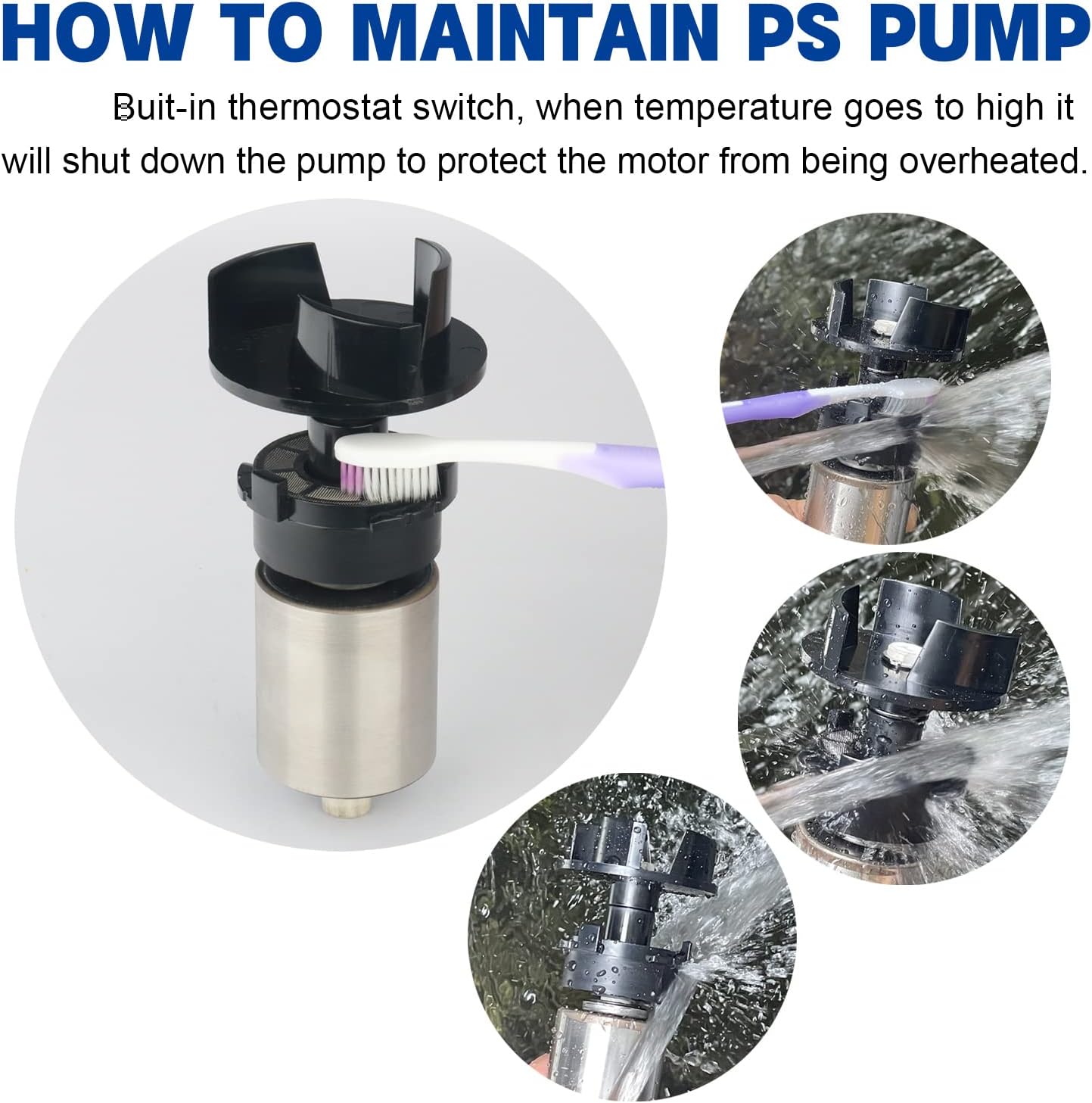 HOW TO MAINTAIN PS PUMP

Buit-in thermostat switch, when temperature goes to high it will shut down the pump to protect the motor from being overheated.