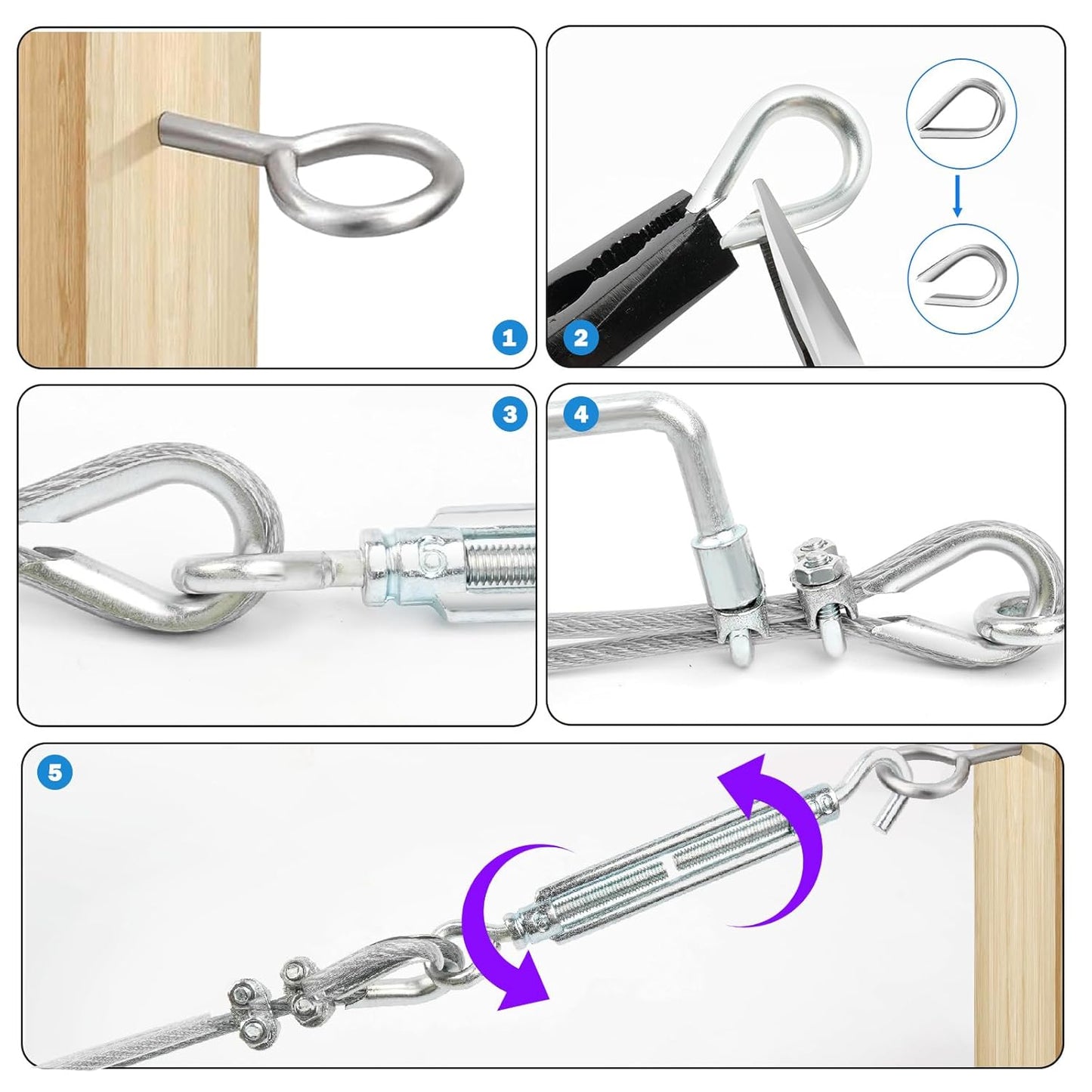 1

2

3

4

5