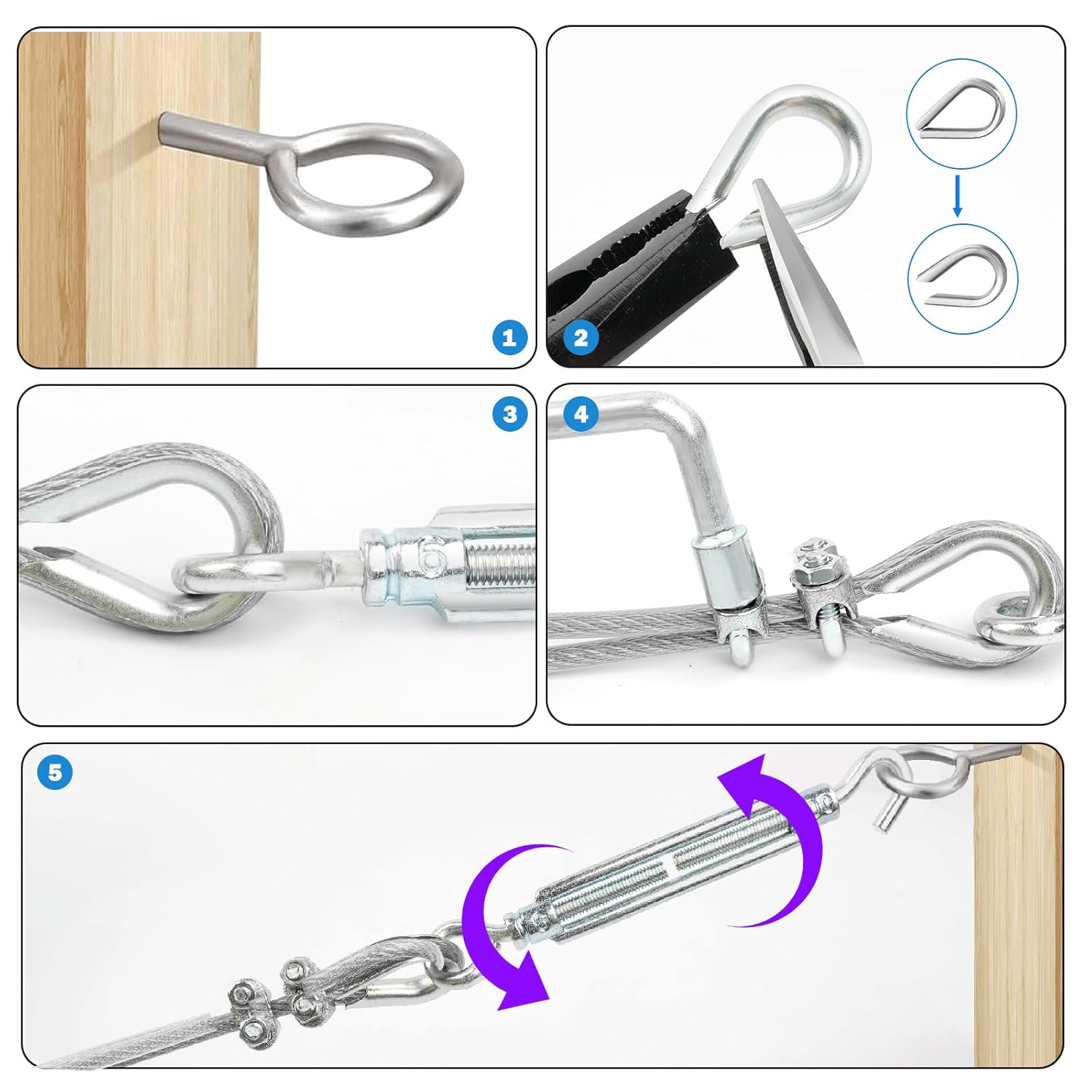 1

2

3

6

4

5