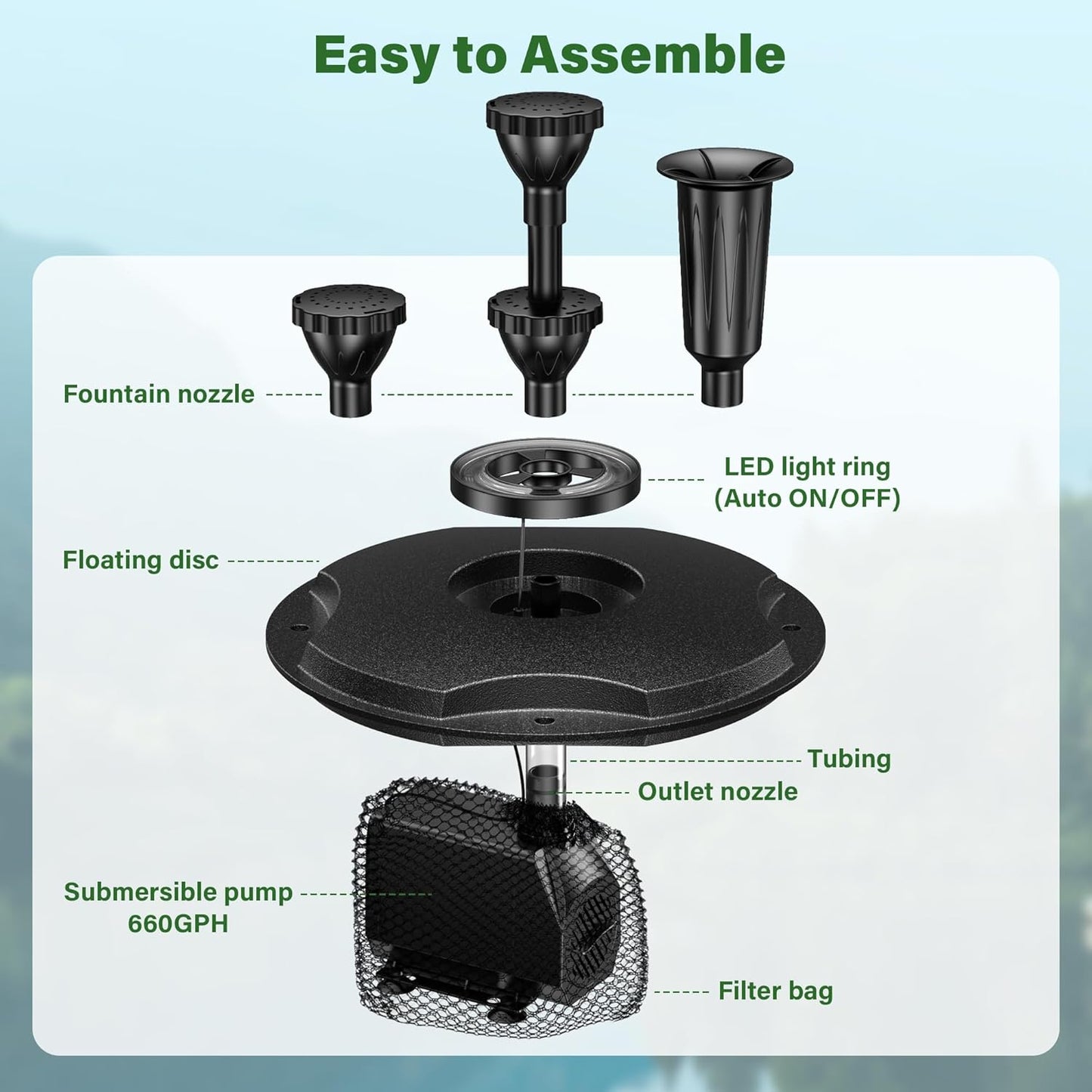 Easy to Assemble

Fountain nozzle

LED light ring
(Auto ON/OFF)

Floating disc

Tubing

Outlet nozzle

Submersible pump
660GPH

Filter bag