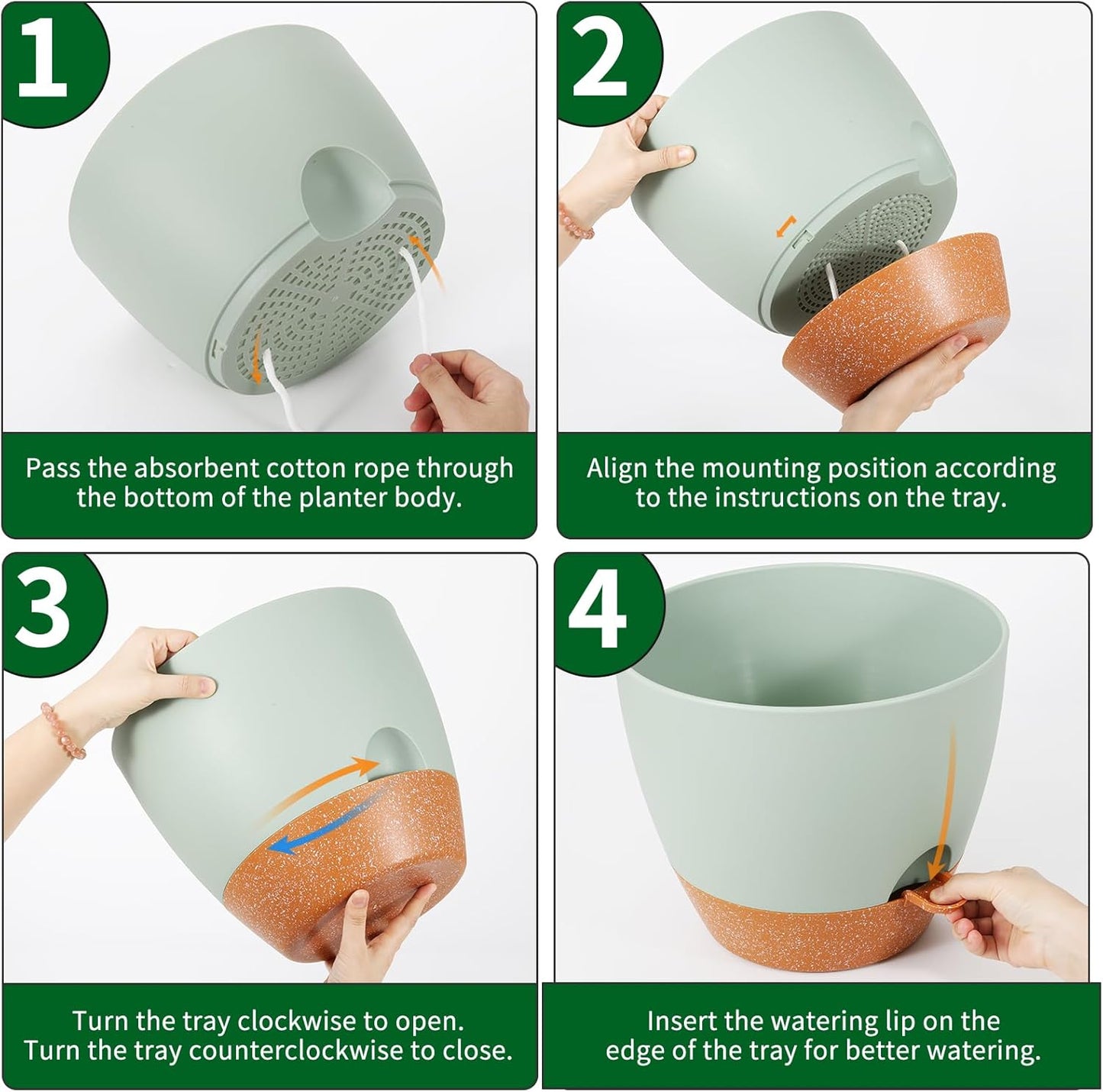 1

Pass the absorbent cotton rope through the bottom of the planter body.

2

Align the mounting position according to the instructions on the tray.

3

Turn the tray clockwise to open.
Turn the tray counterclockwise to close.

4

Insert the watering lip on the edge of the tray for better watering.