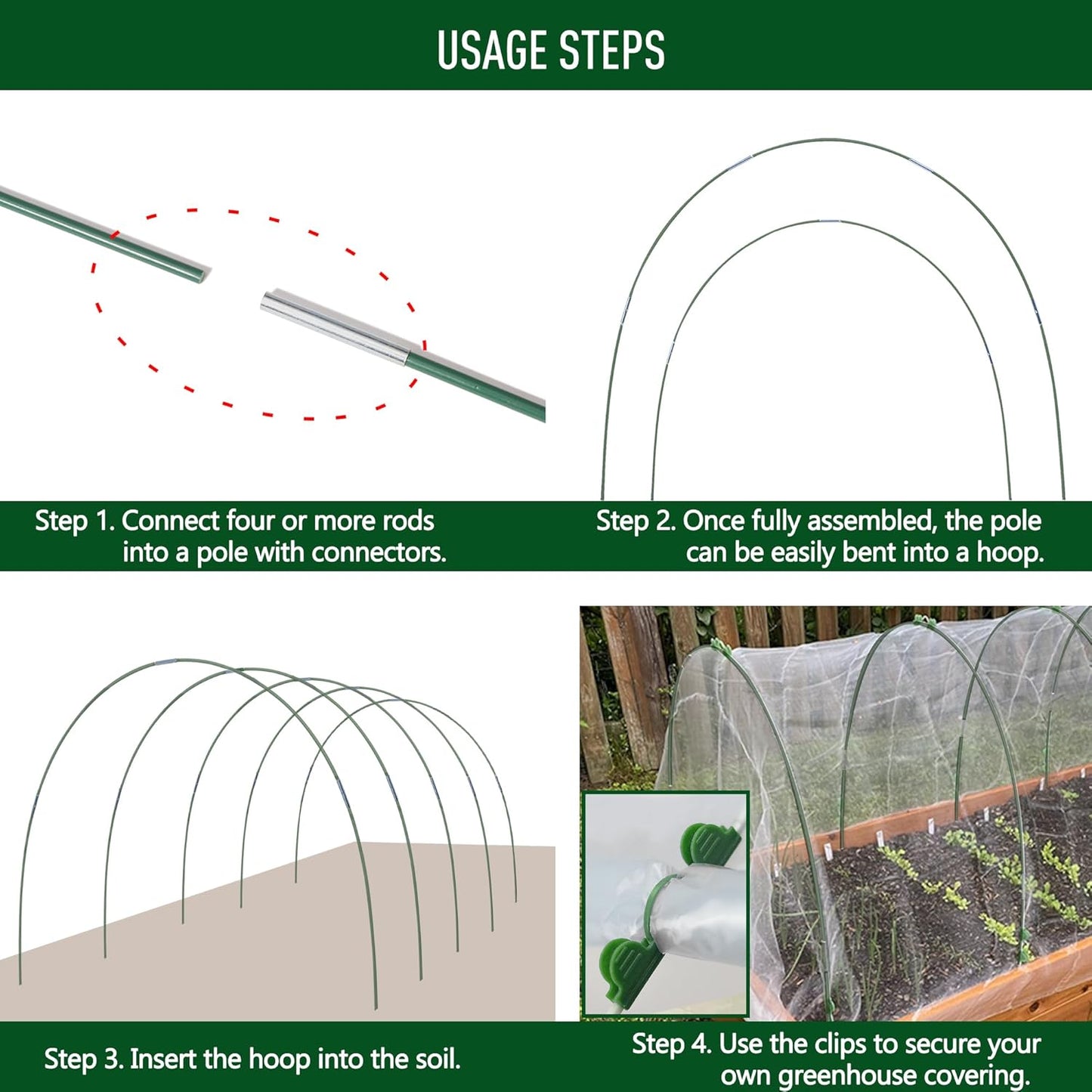 USAGE STEPS

Step 1. Connect four or more rods into a pole with connectors.

Step 2. Once fully assembled, the pole can be easily bent into a hoop.

Step 3. Insert the hoop into the soil.

Step 4. Use the clips to secure your own greenhouse covering.