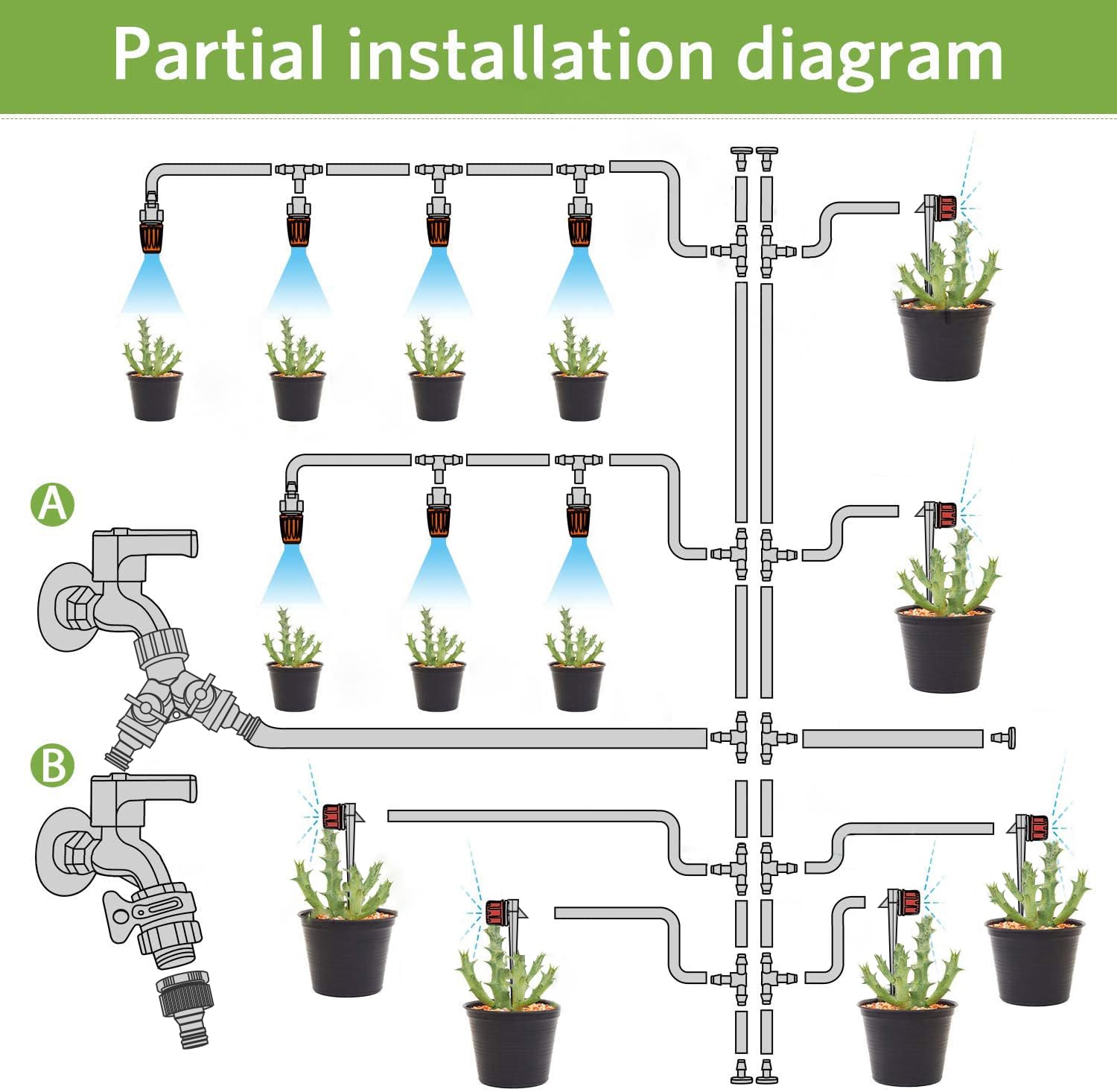 Partial installation diagram

A

B