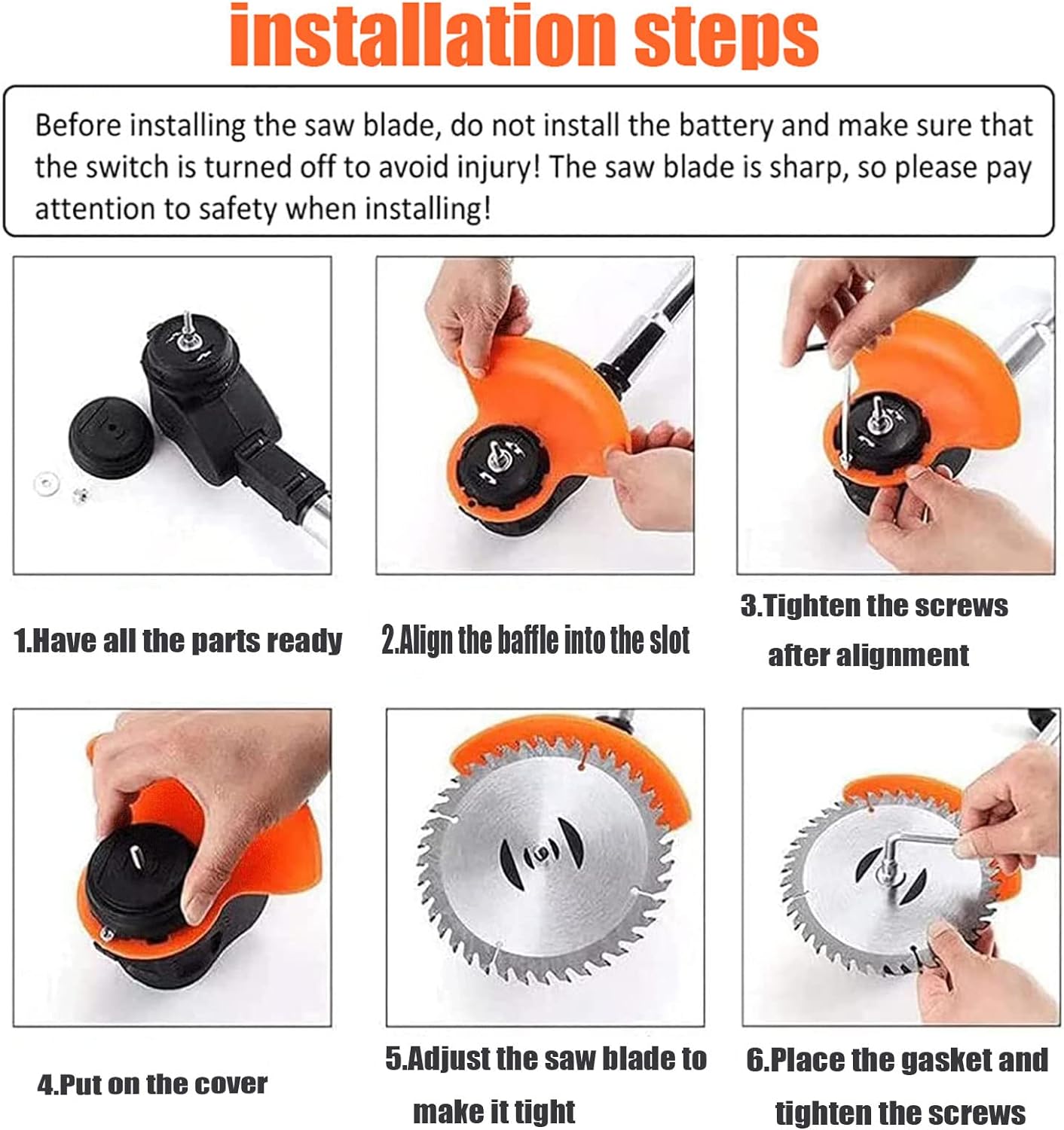 installation steps

Before installing the saw blade, do not install the battery and make sure that the switch is turned off to avoid injury! The saw blade is sharp, so please pay attention to safety when installing!

1.Have all the parts ready

2.Align the baffle into the slot

3.Tighten the screws after alignment

4.Put on the cover

5.Adjust the saw blade to make it tight

6.Place the gasket and tighten the screws