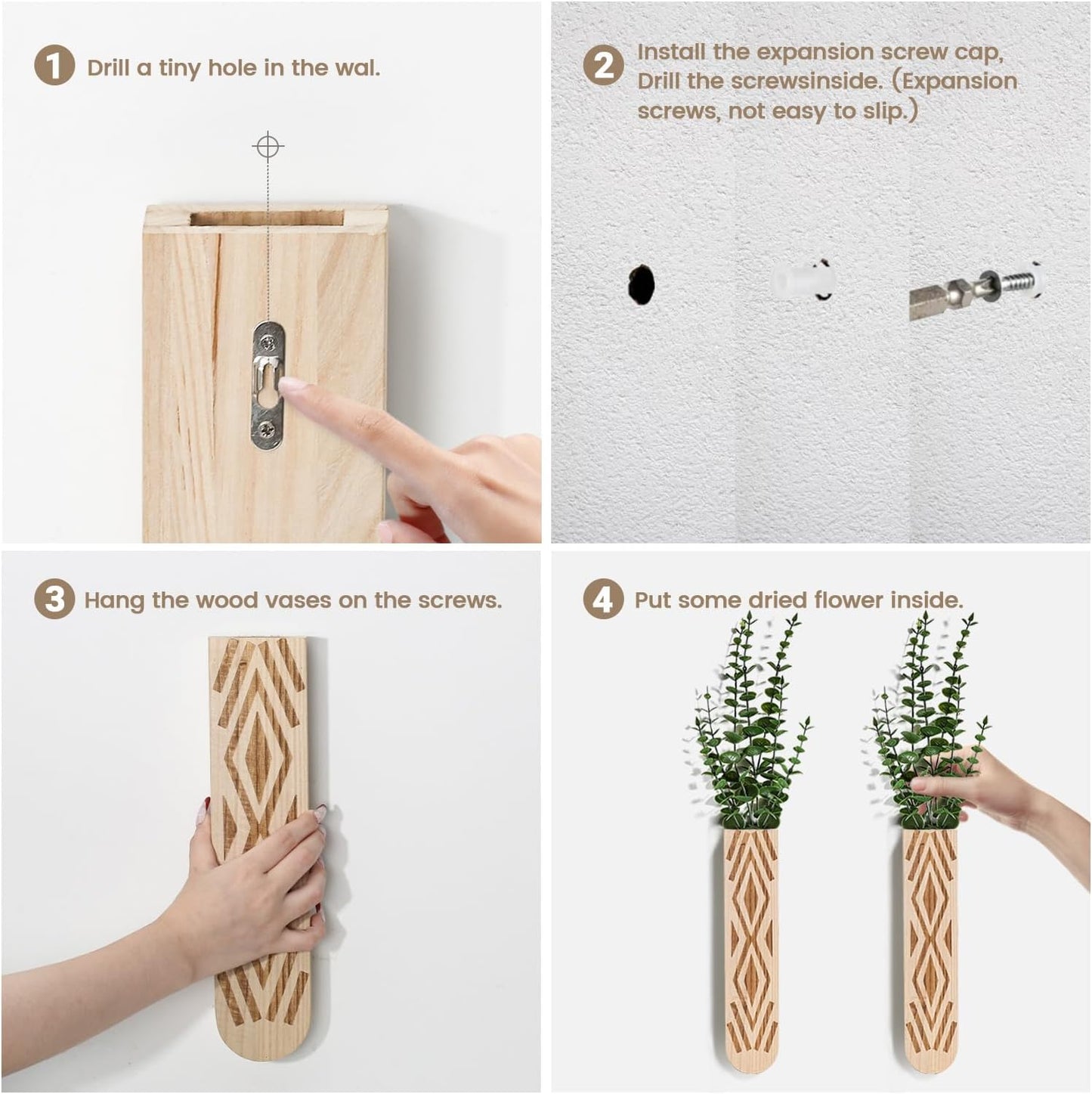 1 Drill a tiny hole in the wal.

2 Install the expansion screw cap, Drill the screwsinside. (Expansion screws, not easy to slip.)

3 Hang the wood vases on the screws.

4 Put some dried flower inside.