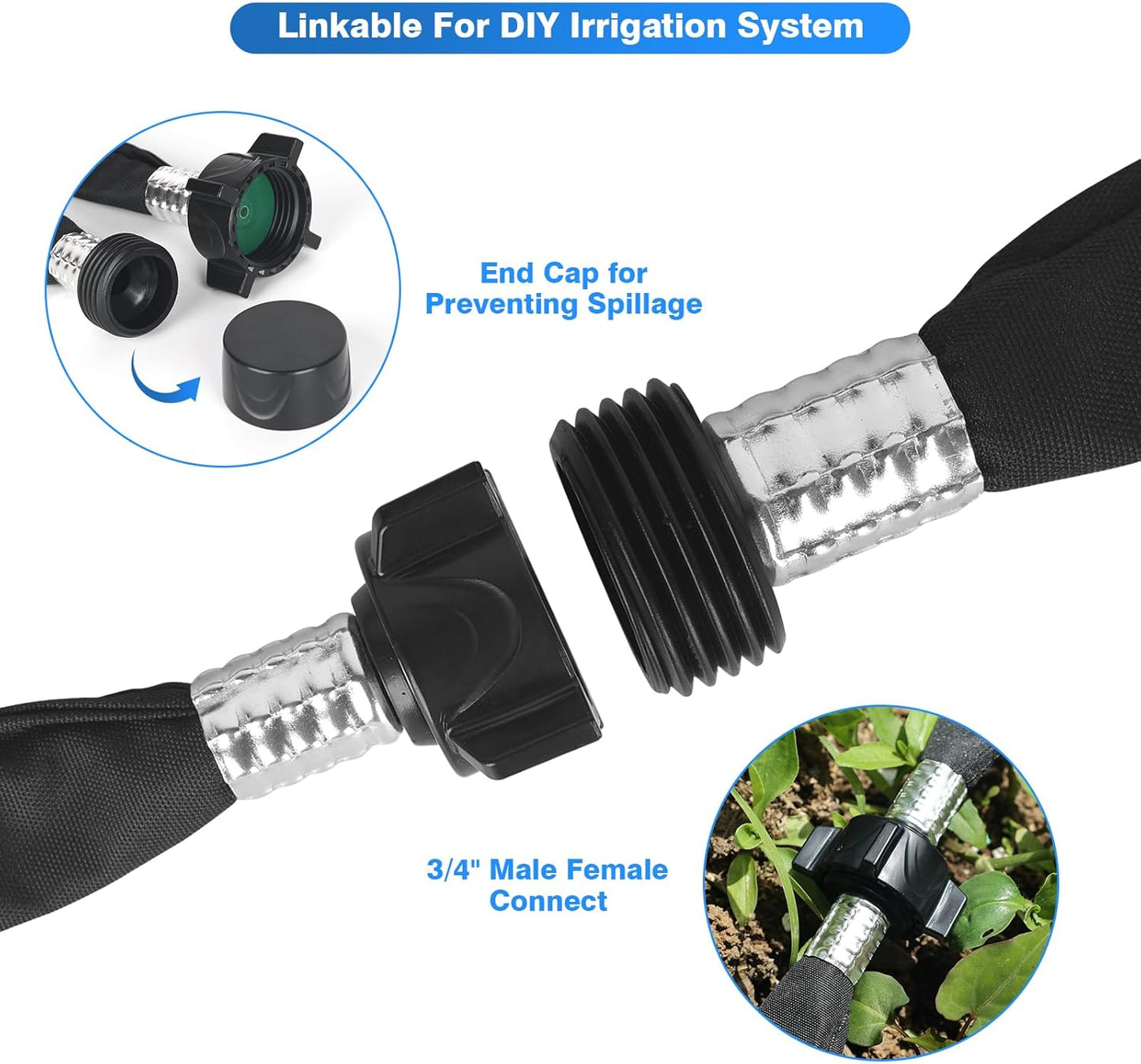 Linkable For DIY Irrigation System

End Cap for Preventing Spillage

3/4" Male Female Connect