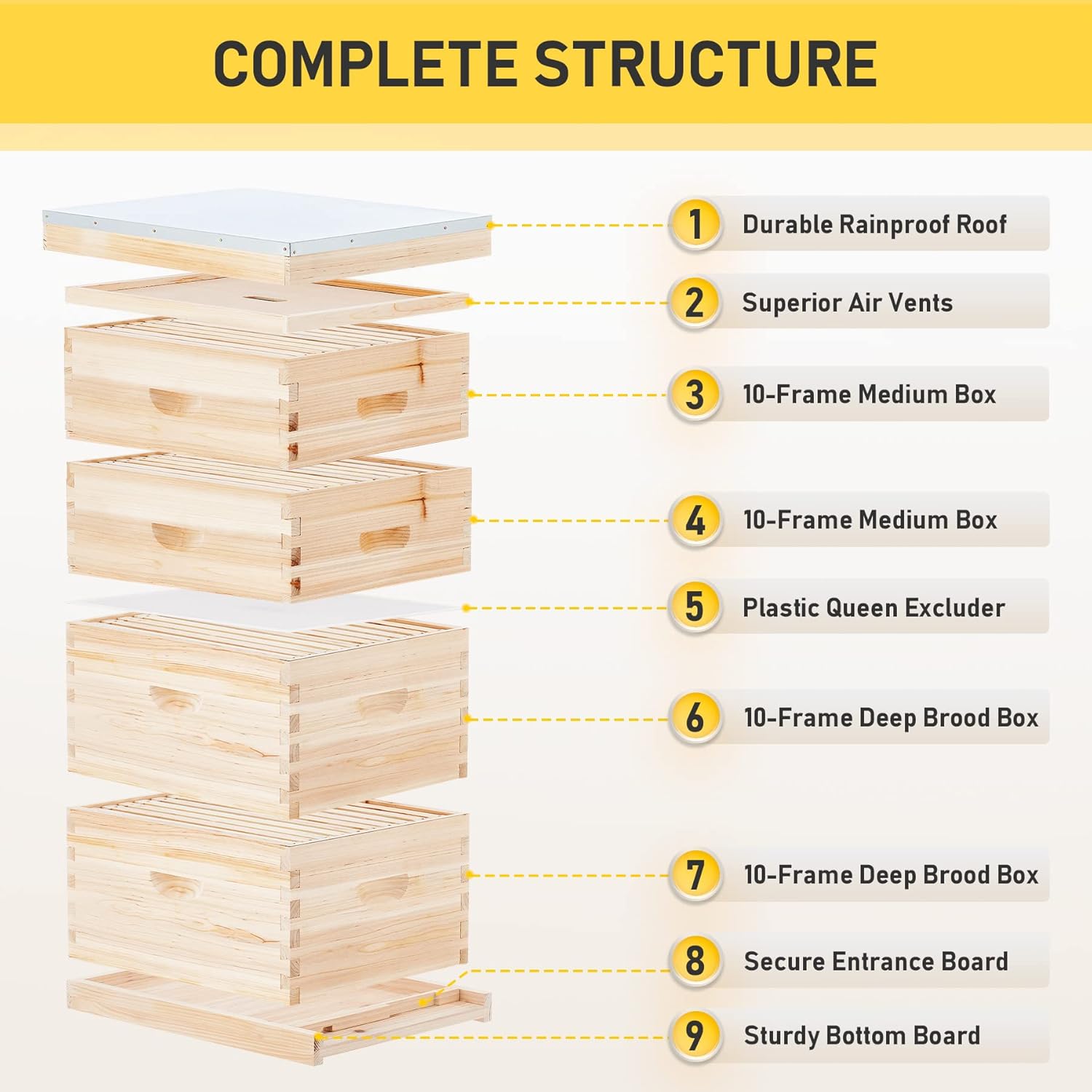 COMPLETE STRUCTURE

1 Durable Rainproof Roof

2 Superior Air Vents

3 10-Frame Medium Box

4 10-Frame Medium Box

5 Plastic Queen Excluder

6 10-Frame Deep Brood Box

7 10-Frame Deep Brood Box

8 Secure Entrance Board

9 Sturdy Bottom Board