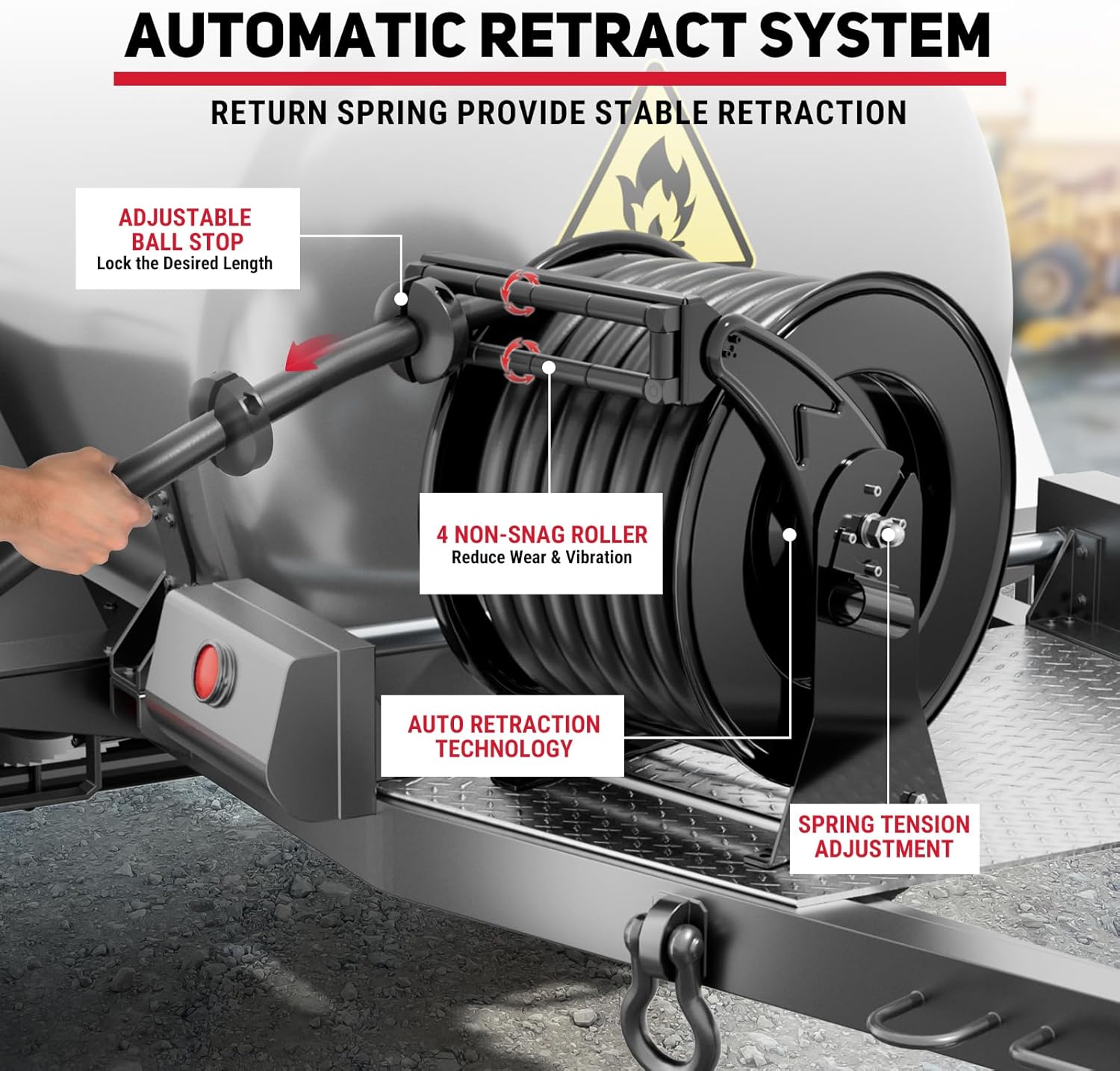 AUTOMATIC RETRACT SYSTEM

RETURN SPRING PROVIDE STABLE RETRACTION

ADJUSTABLE BALL STOP
Lock the Desired Length

4 NON-SNAG ROLLER
Reduce Wear & Vibration

AUTO RETRACTION TECHNOLOGY

SPRING TENSION ADJUSTMENT