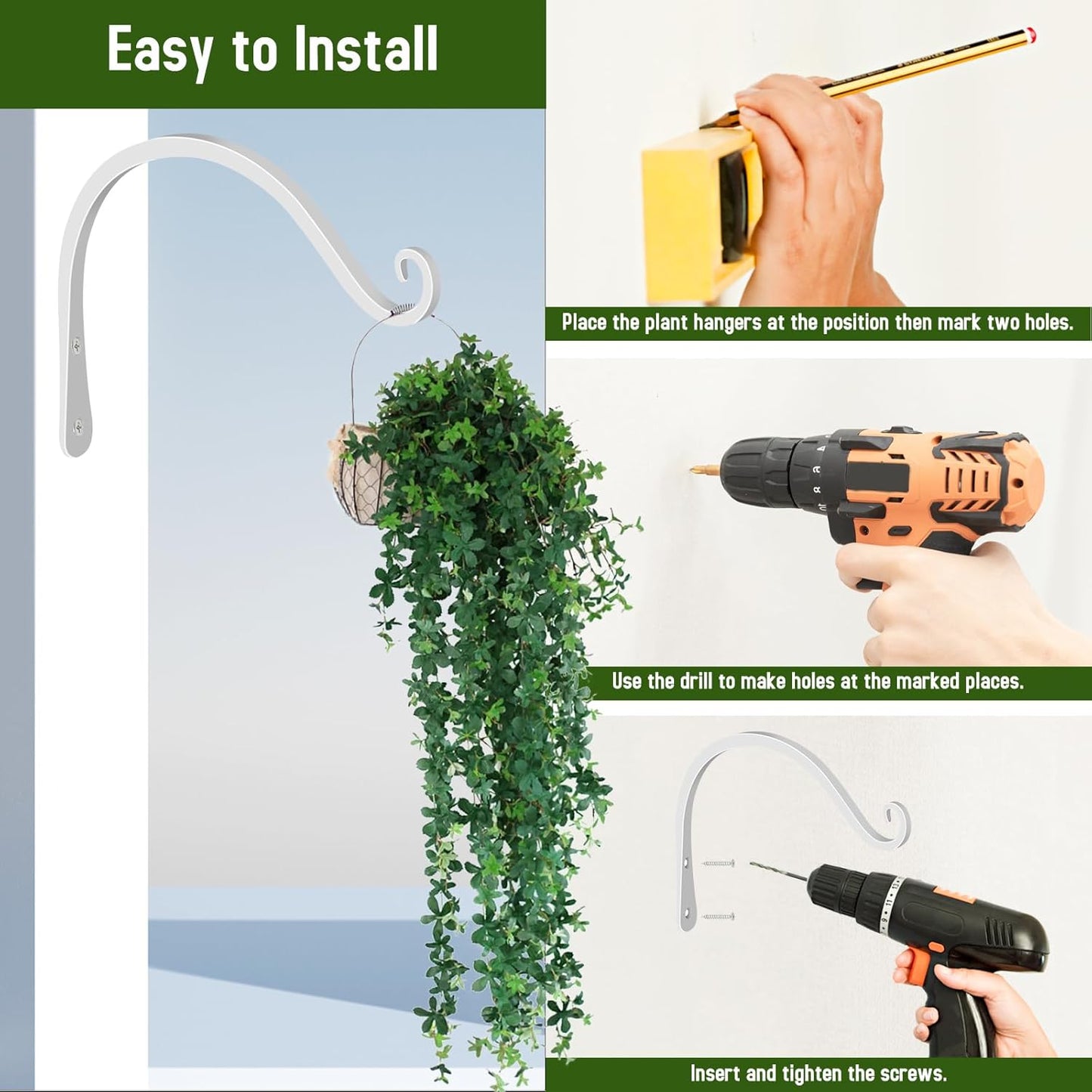 Easy to Install

Place the plant hangers at the position then mark two holes.

Use the drill to make holes at the marked places.

Insert and tighten the screws.