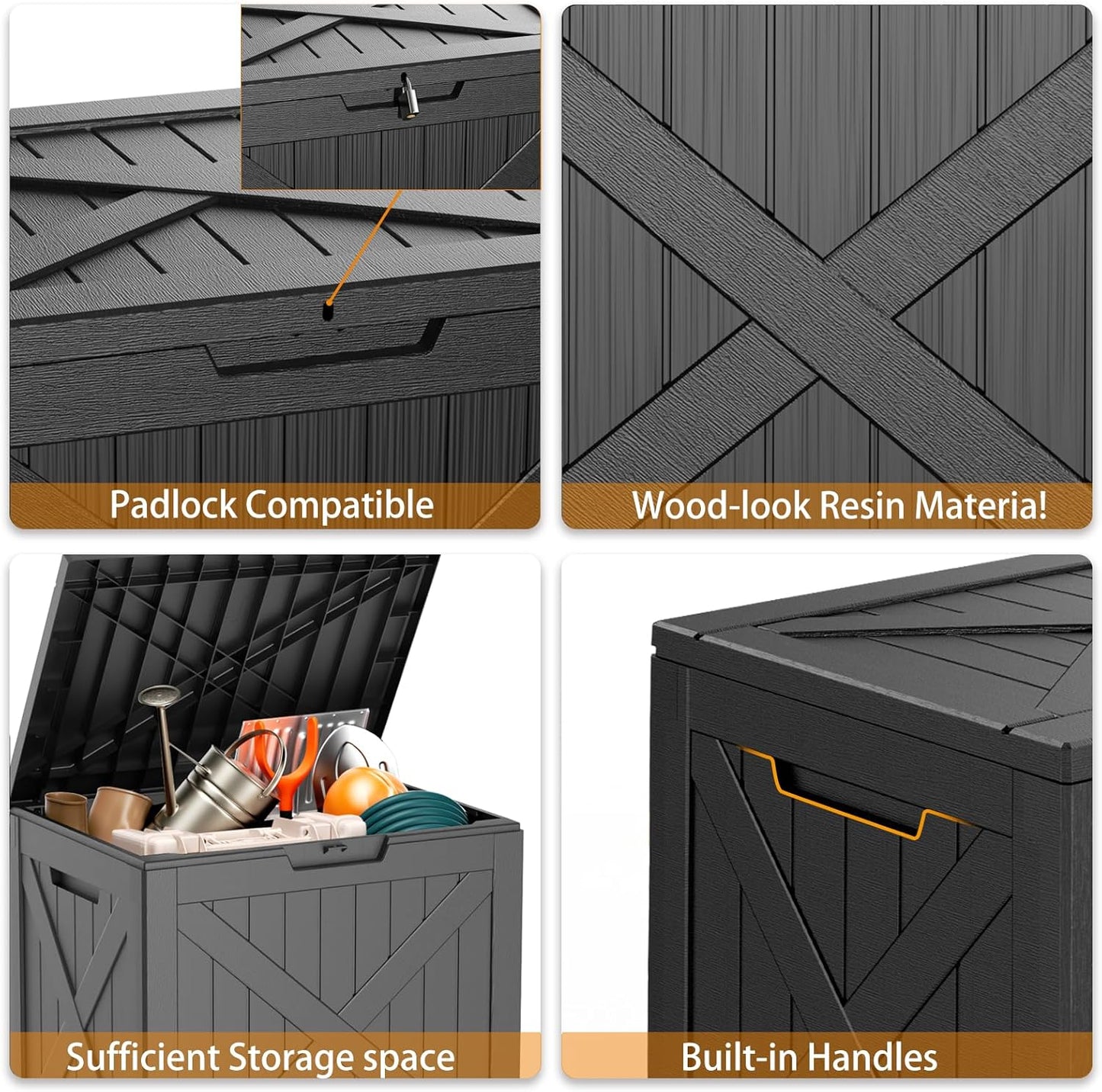 Padlock Compatible

Wood-look Resin Materia!

Sufficient Storage space

Built-in Handles