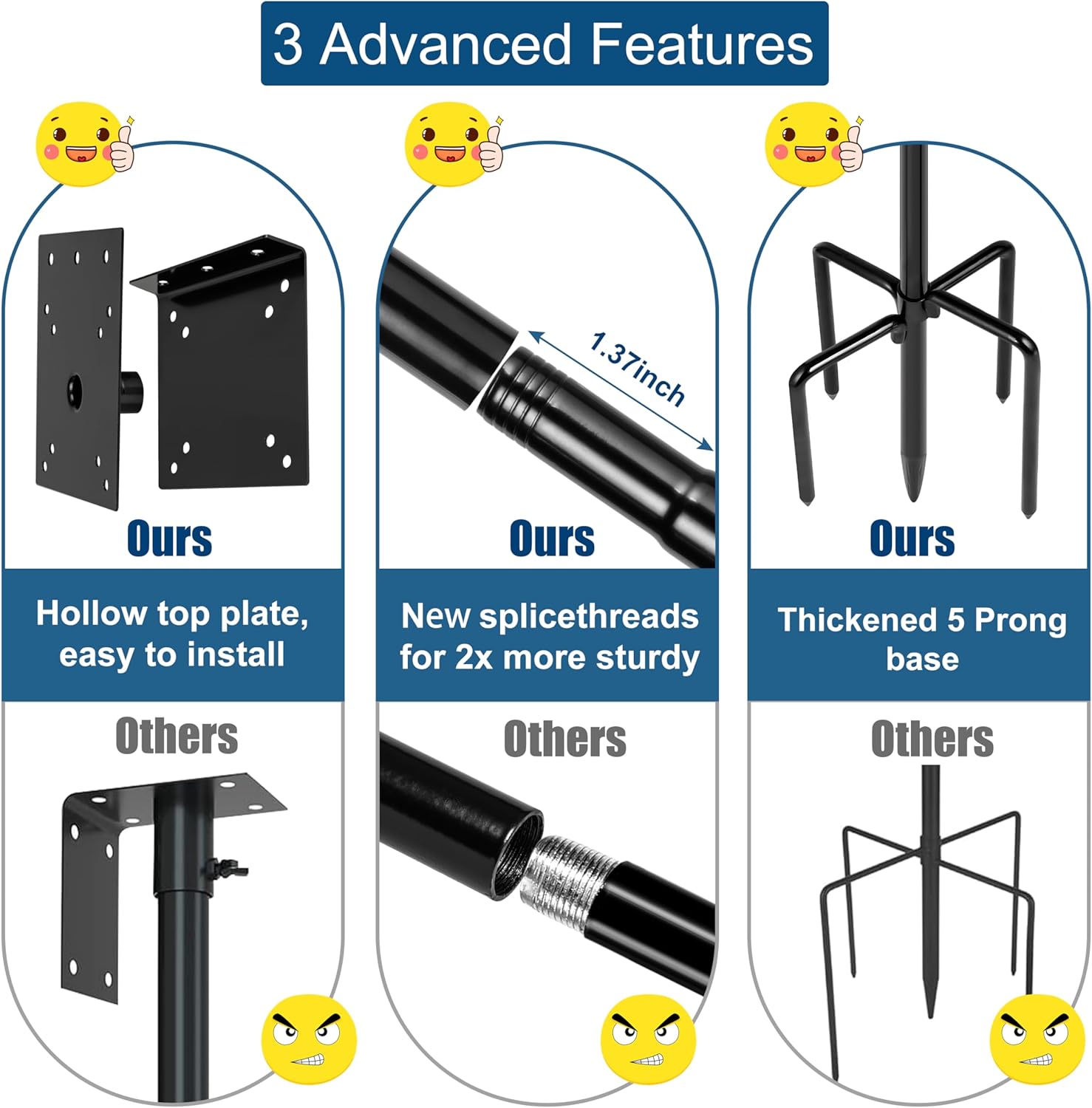 3 Advanced Features

Ours

Hollow top plate, easy to install

Others

1.37inch

Ours

New splicethreads for 2x more sturdy

Others

Ours

Thickened 5 Prong base

Others