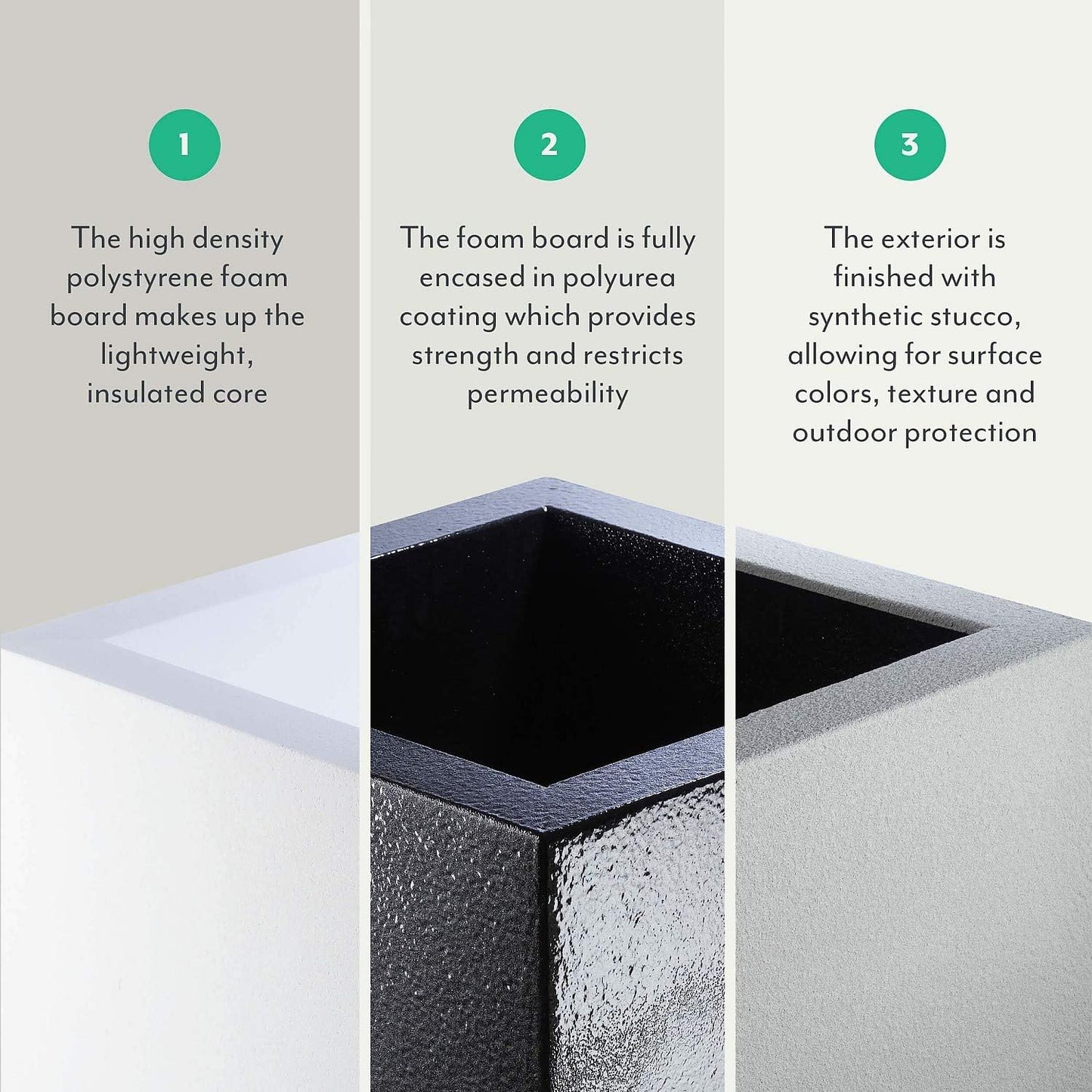 1

The high density polystyrene foam board makes up the lightweight, insulated core

2

The foam board is fully encased in polyurea coating which provides strength and restricts permeability

3

The exterior is finished with synthetic stucco, allowing for surface colors, texture and outdoor protection