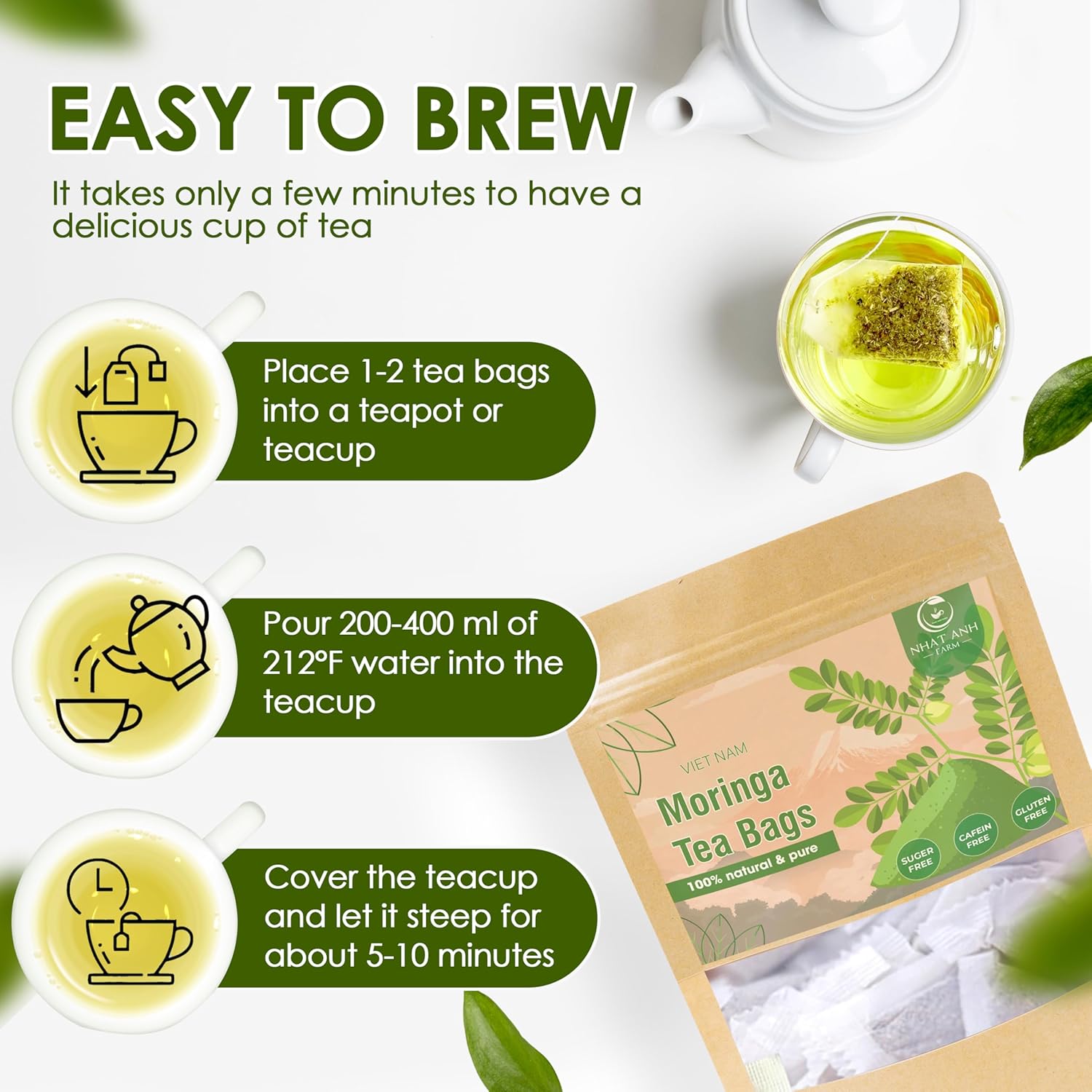 EASY TO BREW

It takes only a few minutes to have a delicious cup of tea

Place 1-2 tea bags into a teapot or teacup

Pour 200-400 ml of 212°F water into the teacup

Cover the teacup and let it steep for about 5-10 minutes

NHAT ANH FARM

VIET NAM

Moringa Tea Bags

100% natural & pure

SUGER FREE

CAFEIN FREE

GLUTEN FREE