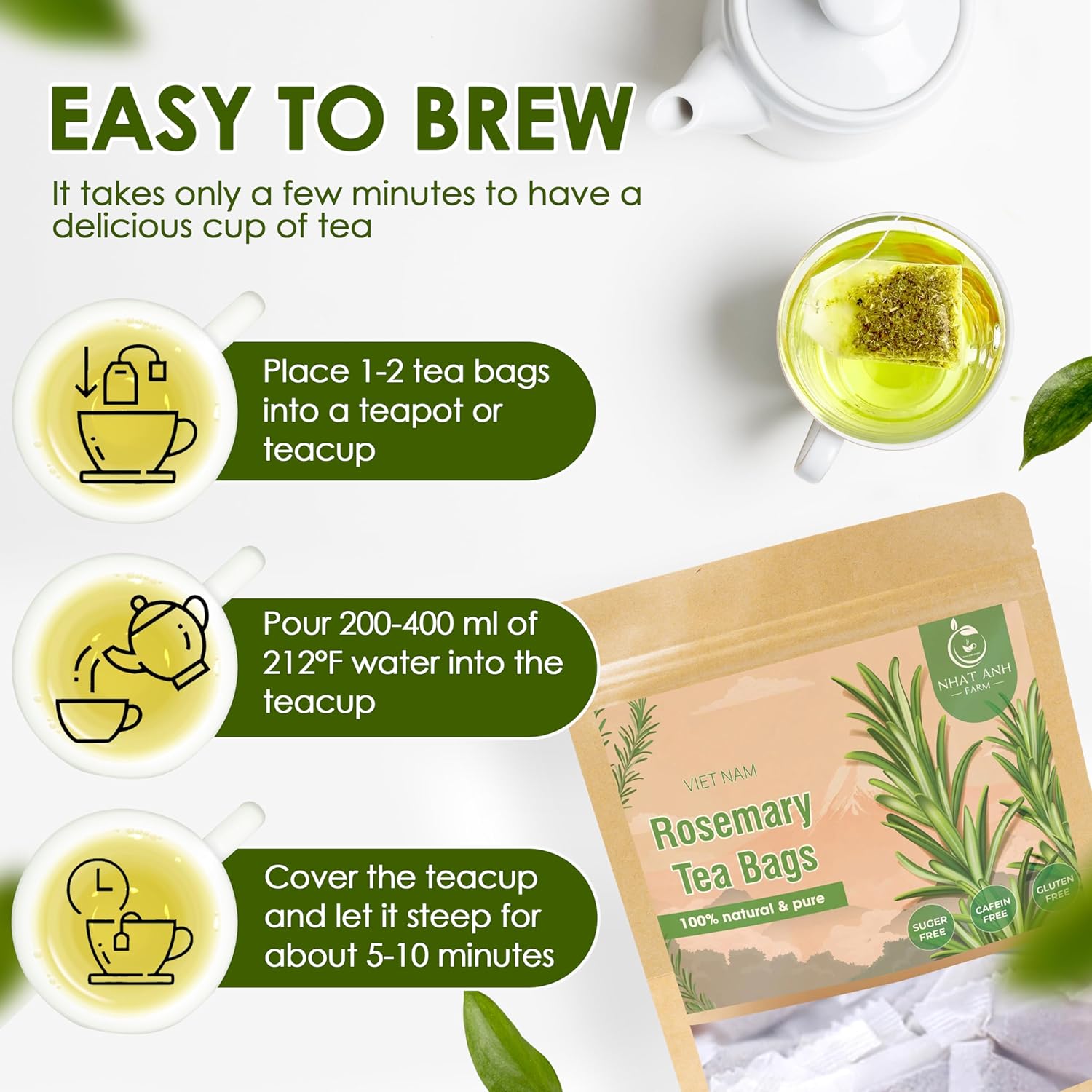 EASY TO BREW

It takes only a few minutes to have a delicious cup of tea

Place 1-2 tea bags into a teapot or teacup

Pour 200-400 ml of 212°F water into the teacup

Cover the teacup and let it steep for about 5-10 minutes

NHAT ANH
FARM

VIET NAM

Rosemary Tea Bags

100% natural & pure

SUGER FREE

CAFEIN FREE

GLUTEN FREE