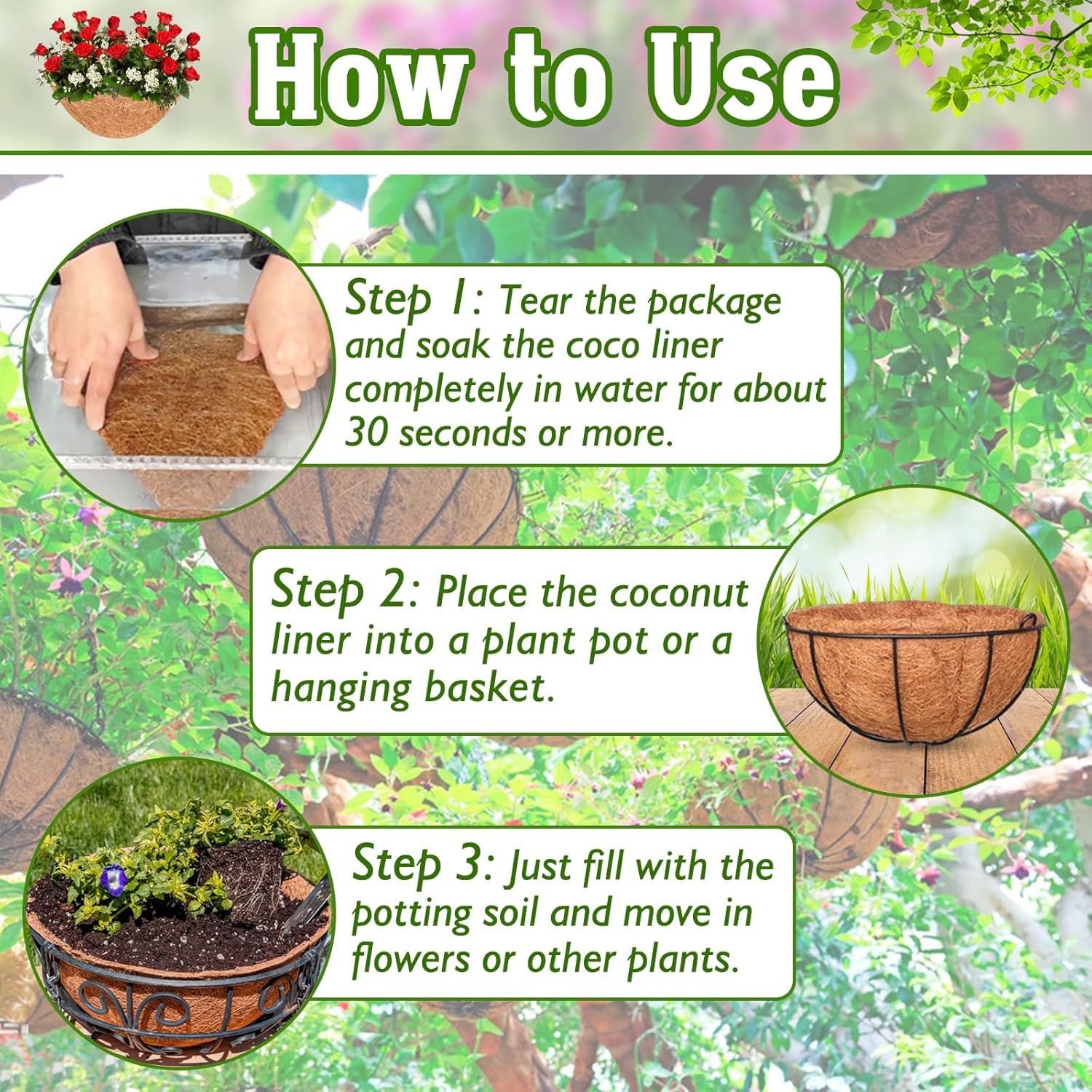 How to Use

Step 1: Tear the package and soak the coco liner completely in water for about 30 seconds or more.

Step 2: Place the coconut liner into a plant pot or a hanging basket.

Step 3: Just fill with the potting soil and move in flowers or other plants.