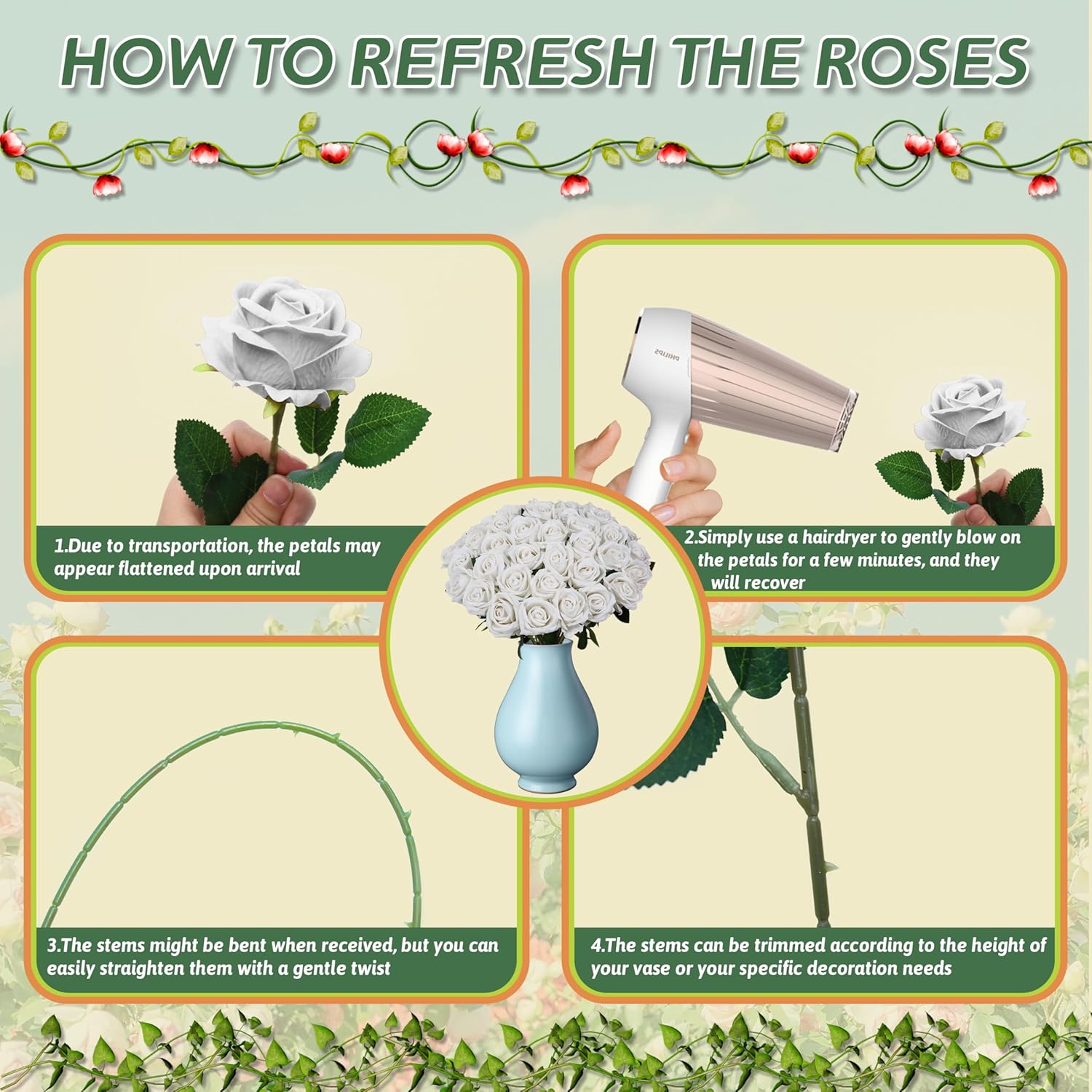 HOW TO REFRESH THE ROSES

PHILIPS

1.Due to transportation, the petals may appear flattened upon arrival

2.Simply use a hairdryer to gently blow on the petals for a few minutes, and they will recover

3.The stems might be bent when received, but you can easily straighten them with a gentle twist

4.The stems can be trimmed according to the height of your vase or your specific decoration needs