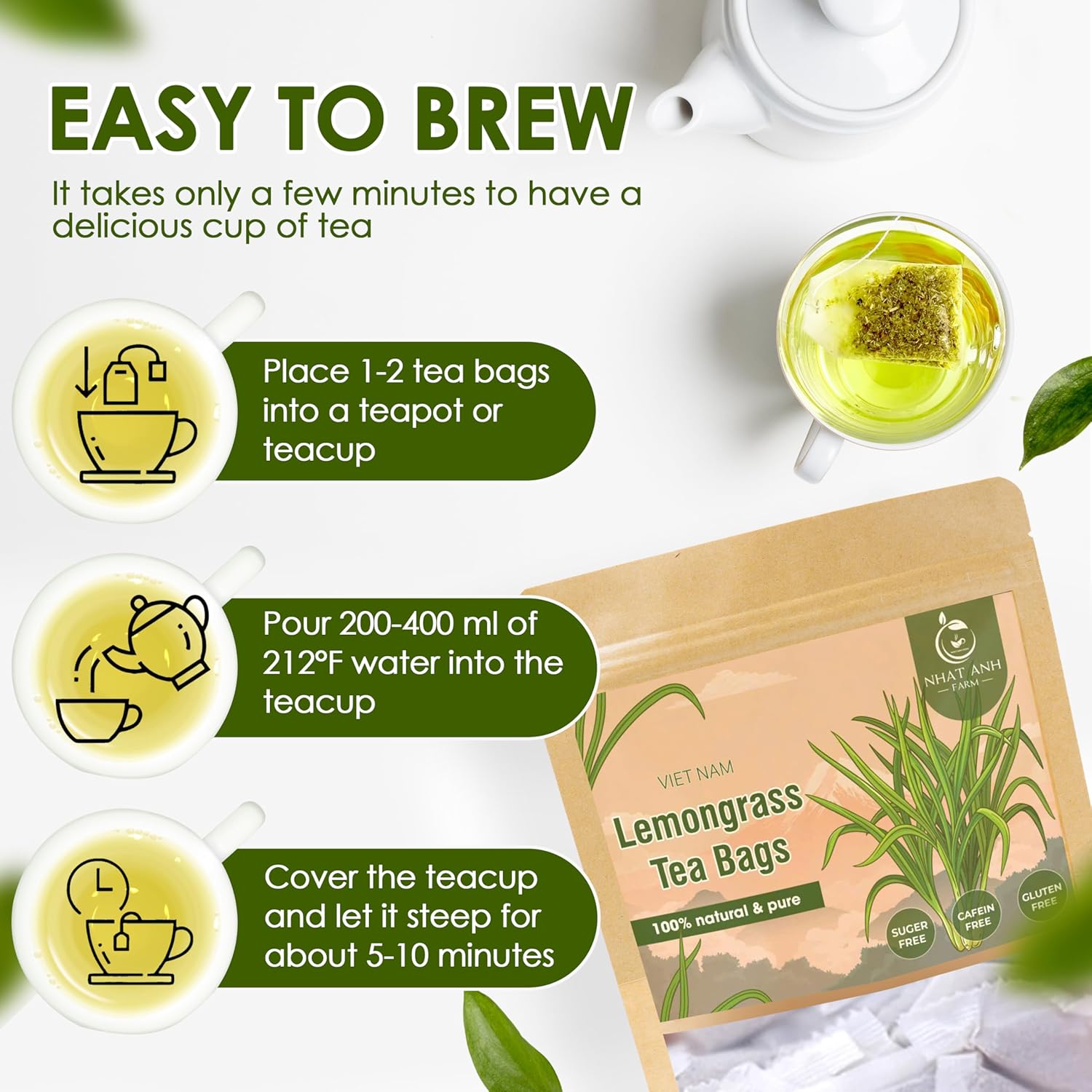 EASY TO BREW

It takes only a few minutes to have a delicious cup of tea

Place 1-2 tea bags into a teapot or teacup

Pour 200-400 ml of 212°F water into the teacup

Cover the teacup and let it steep for about 5-10 minutes

NHAT ANH
FARM

VIET NAM
Lemongrass
Tea Bags
100% natural & pure

SUGER FREE
CAFEIN FREE
GLUTEN FREE