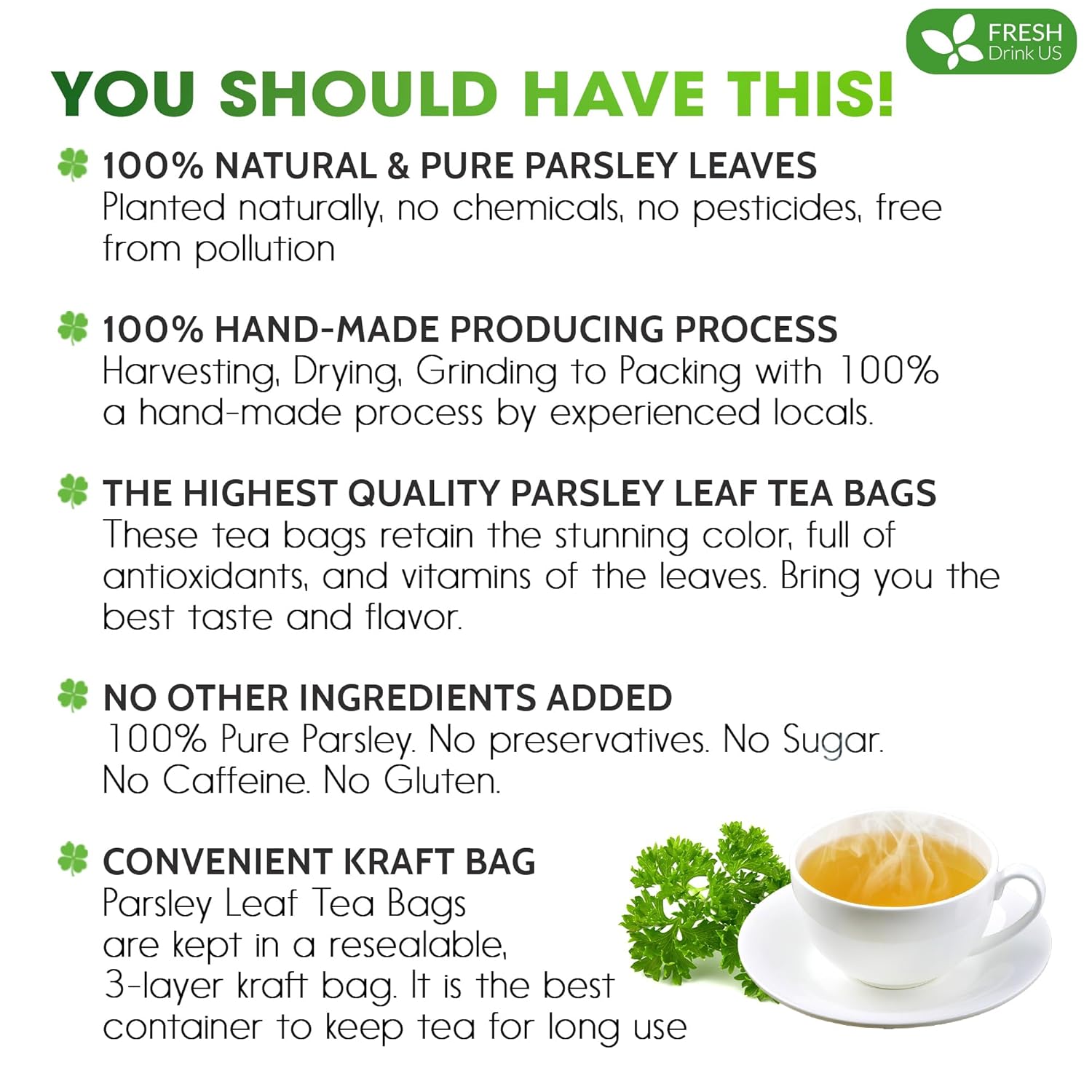 FRESH
Drink US

YOU SHOULD HAVE THIS!

100% NATURAL & PURE PARSLEY LEAVES
Planted naturally, no chemicals, no pesticides, free from pollution

100% HAND-MADE PRODUCING PROCESS
Harvesting, Drying, Grinding to Packing with 100% a hand-made process by experienced locals.

THE HIGHEST QUALITY PARSLEY LEAF TEA BAGS
These tea bags retain the stunning color, full of antioxidants, and vitamins of the leaves. Bring you the best taste and flavor.

NO OTHER INGREDIENTS ADDED
100% Pure Parsley. No preservatives. No Sugar. No Caffeine. No Gluten.

CONVENIENT KRAFT BAG
Parsley Leaf Tea Bags are kept in a resealable, 3-layer kraft bag. It is the best container to keep tea for long use