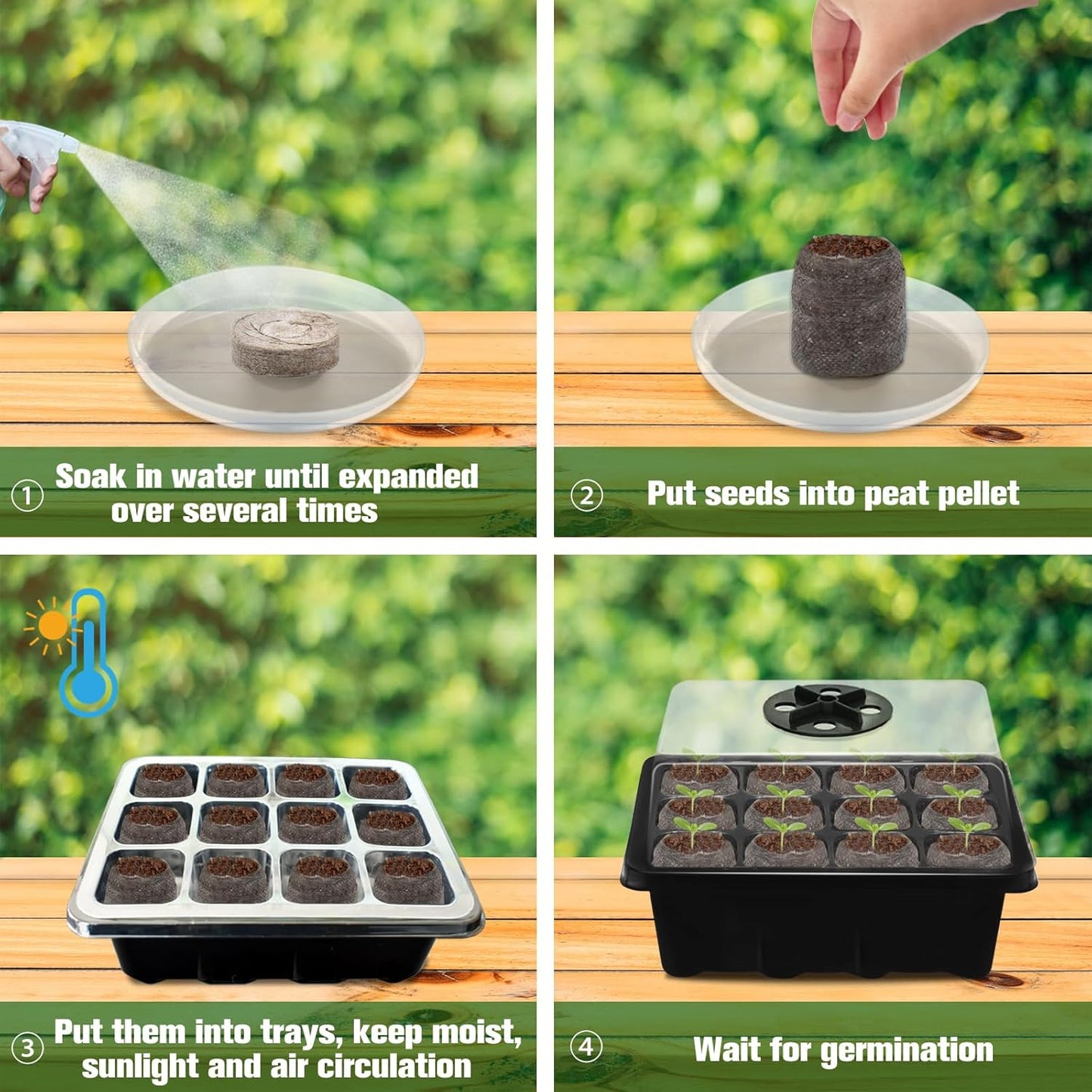 ① Soak in water until expanded over several times

② Put seeds into peat pellet

③ Put them into trays, keep moist, sunlight and air circulation

④ Wait for germination