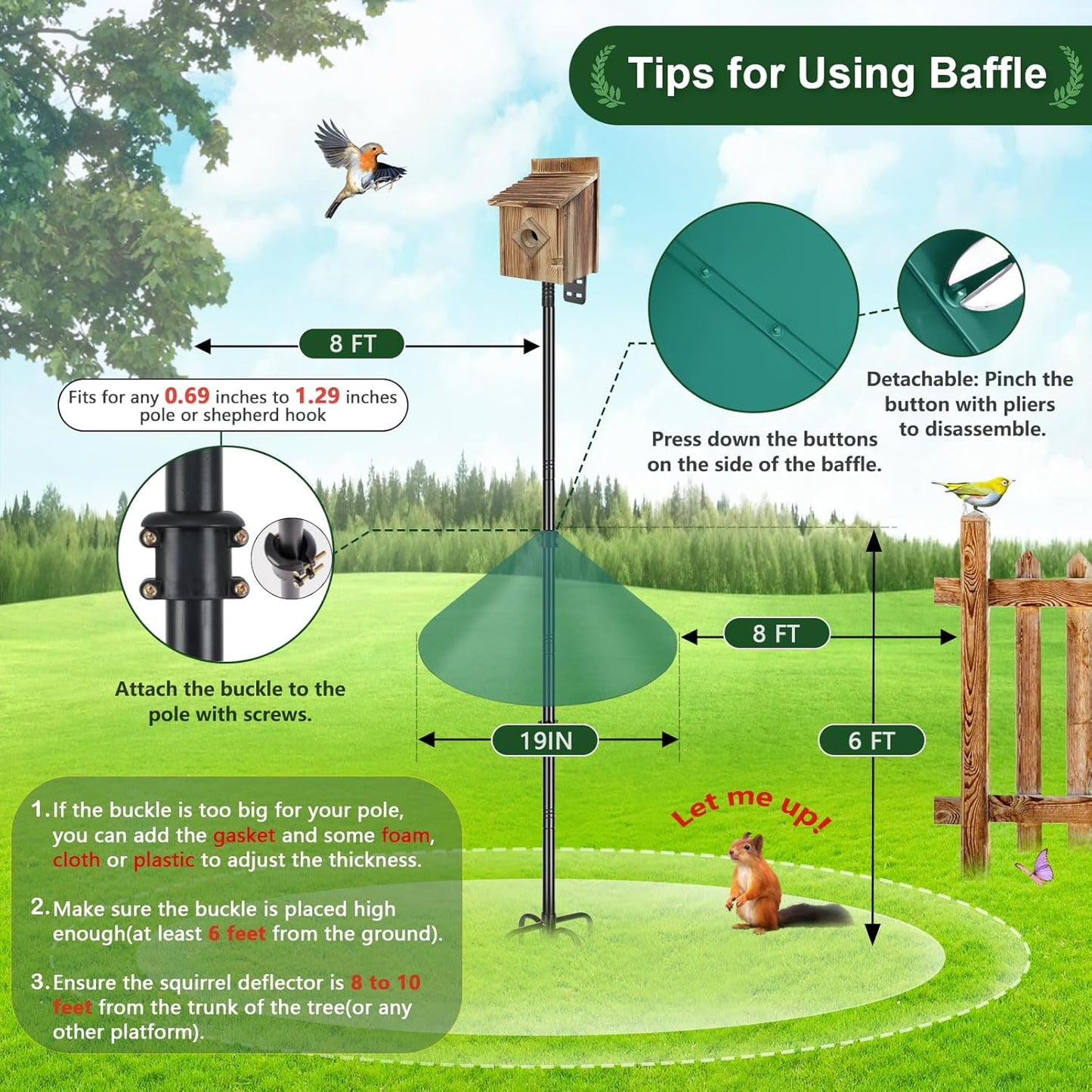 Tips for Using Baffle

8 FT

Fits for any 0.69 inches to 1.29 inches pole or shepherd hook

Attach the buckle to the pole with screws.

Press down the buttons on the side of the baffle.

Detachable: Pinch the button with pliers to disassemble.

8 FT

19IN

6 FT

Let me up!

1. If the buckle is too big for your pole, you can add the gasket and some foam, cloth or plastic to adjust the thickness.

2. Make sure the buckle is placed high enough(at least 6 feet from the ground).

3. Ensure the squirrel deflector is 8 to 10 feet from the trunk of the tree(or any other platform).