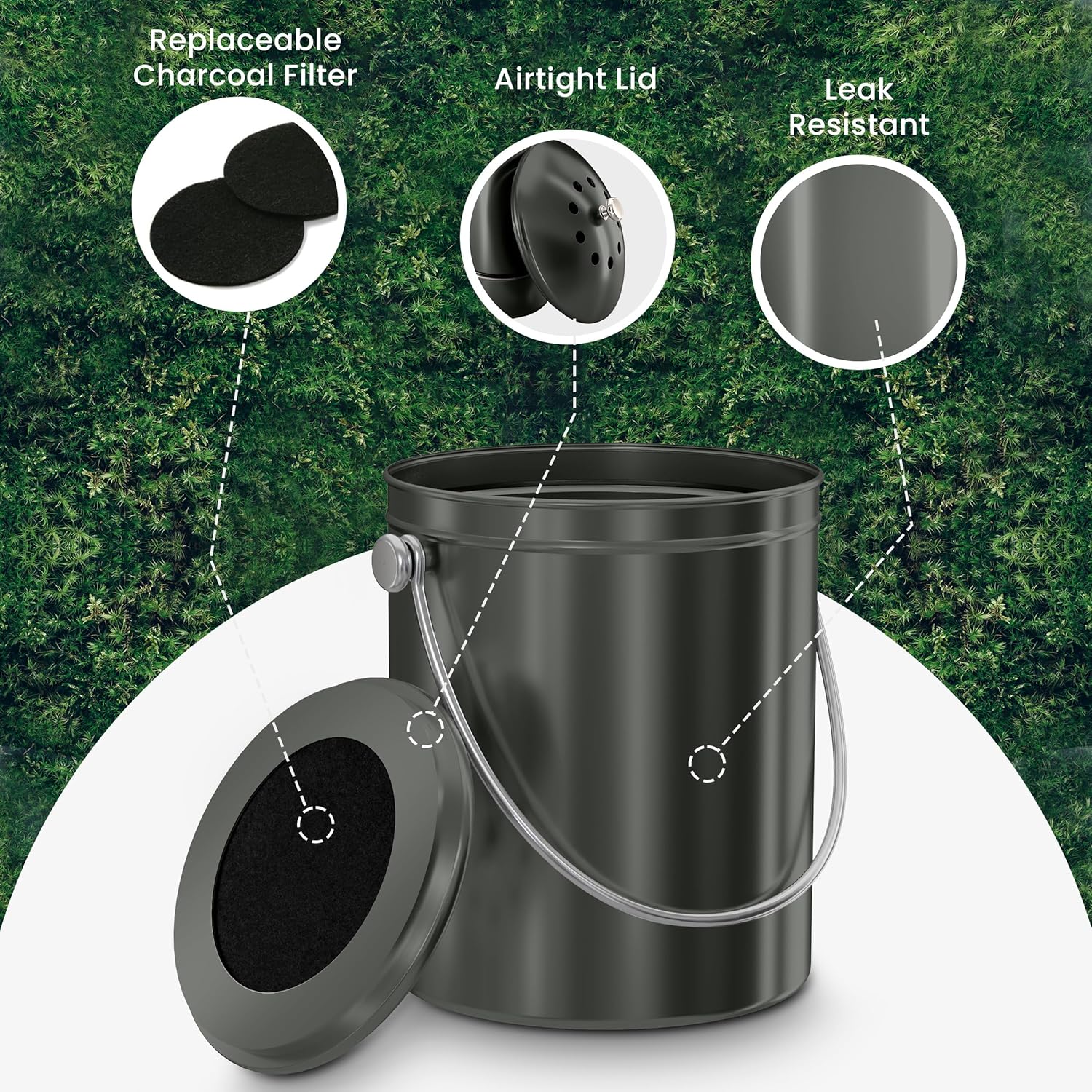 Replaceable Charcoal Filter

Airtight Lid

Leak Resistant