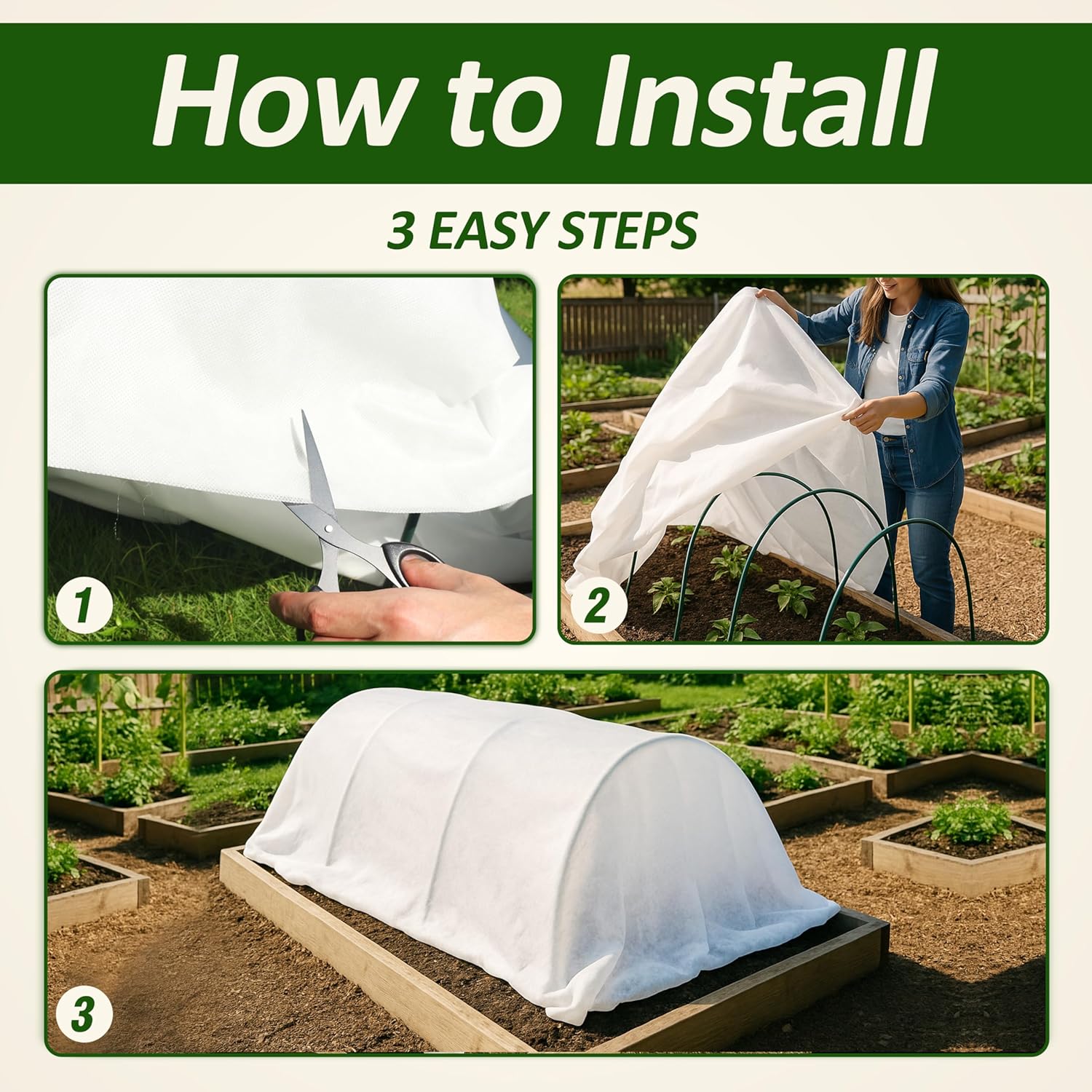 How to Install

3 EASY STEPS

1

2

3