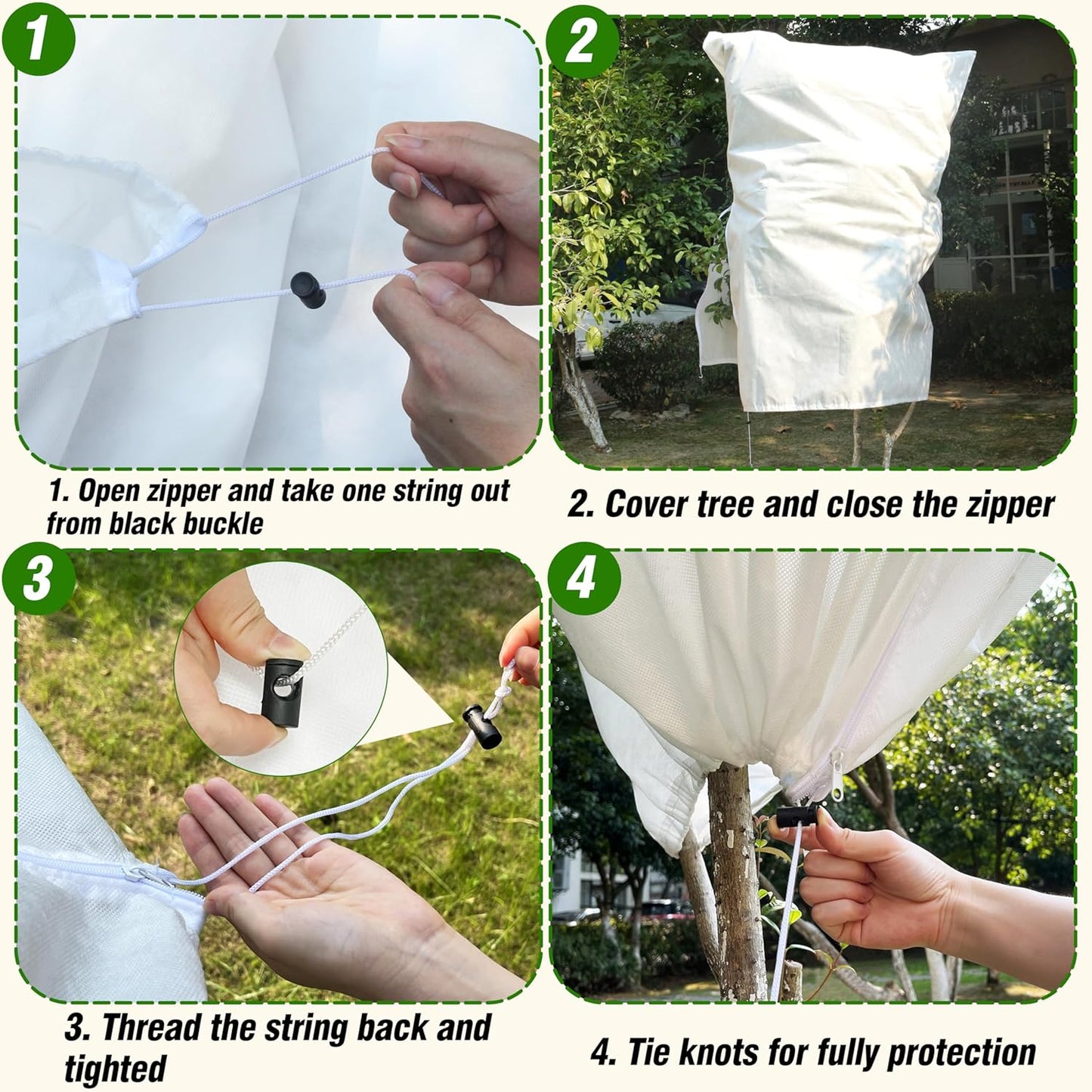 1

1. Open zipper and take one string out from black buckle

2

2. Cover tree and close the zipper

3

3. Thread the string back and tighted

4

4. Tie knots for fully protection